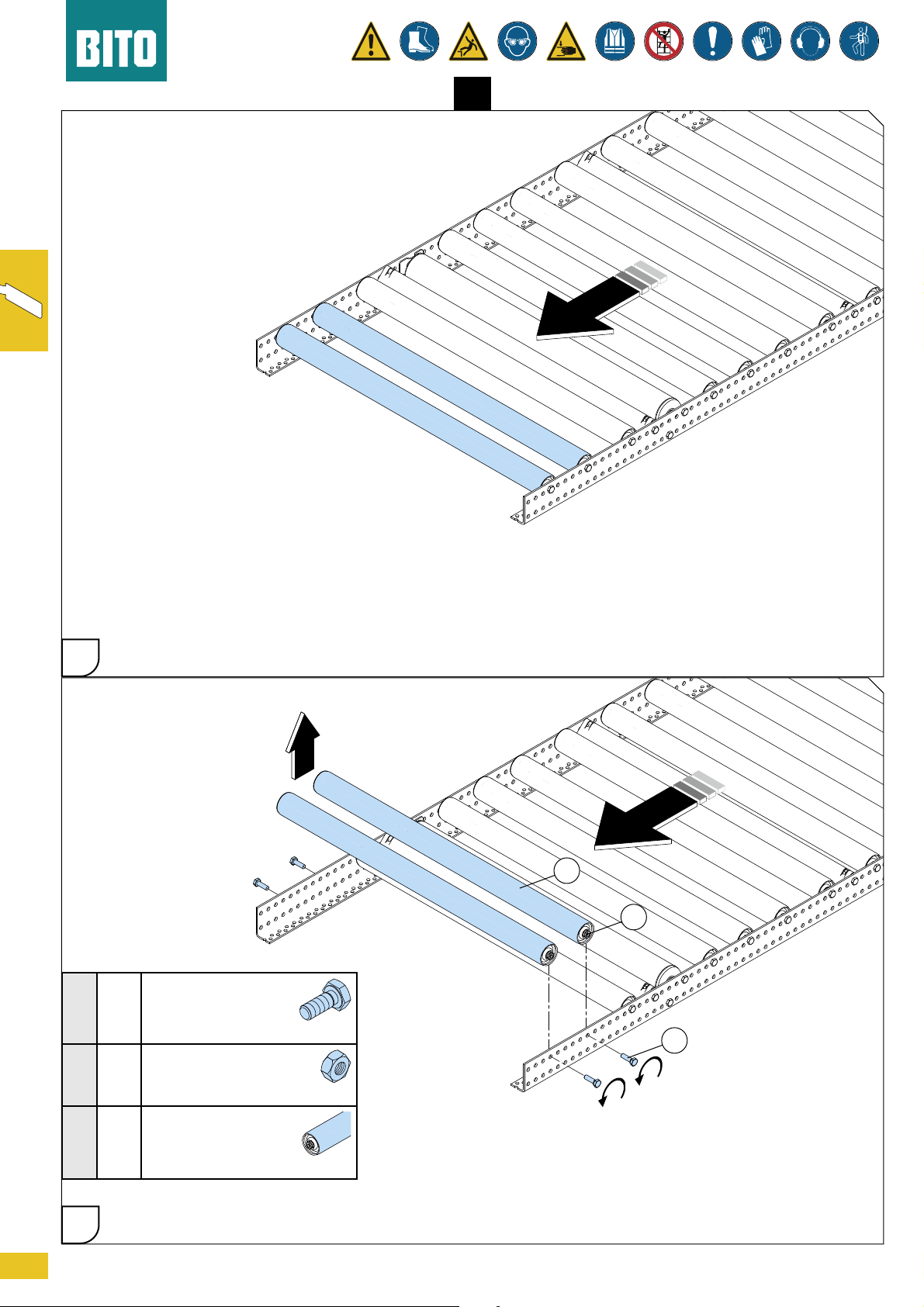 BITO