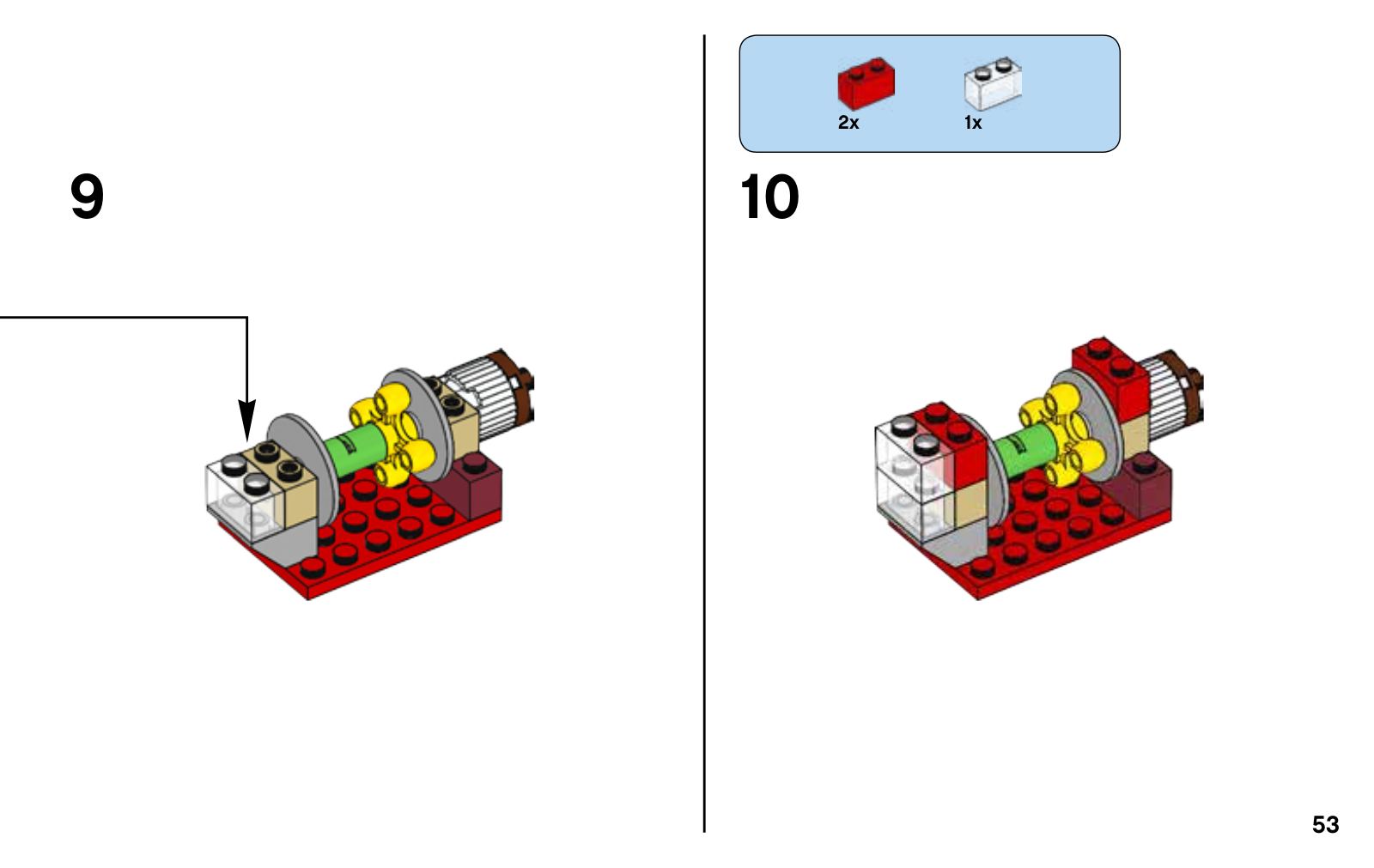 9

2x

1x

10

53