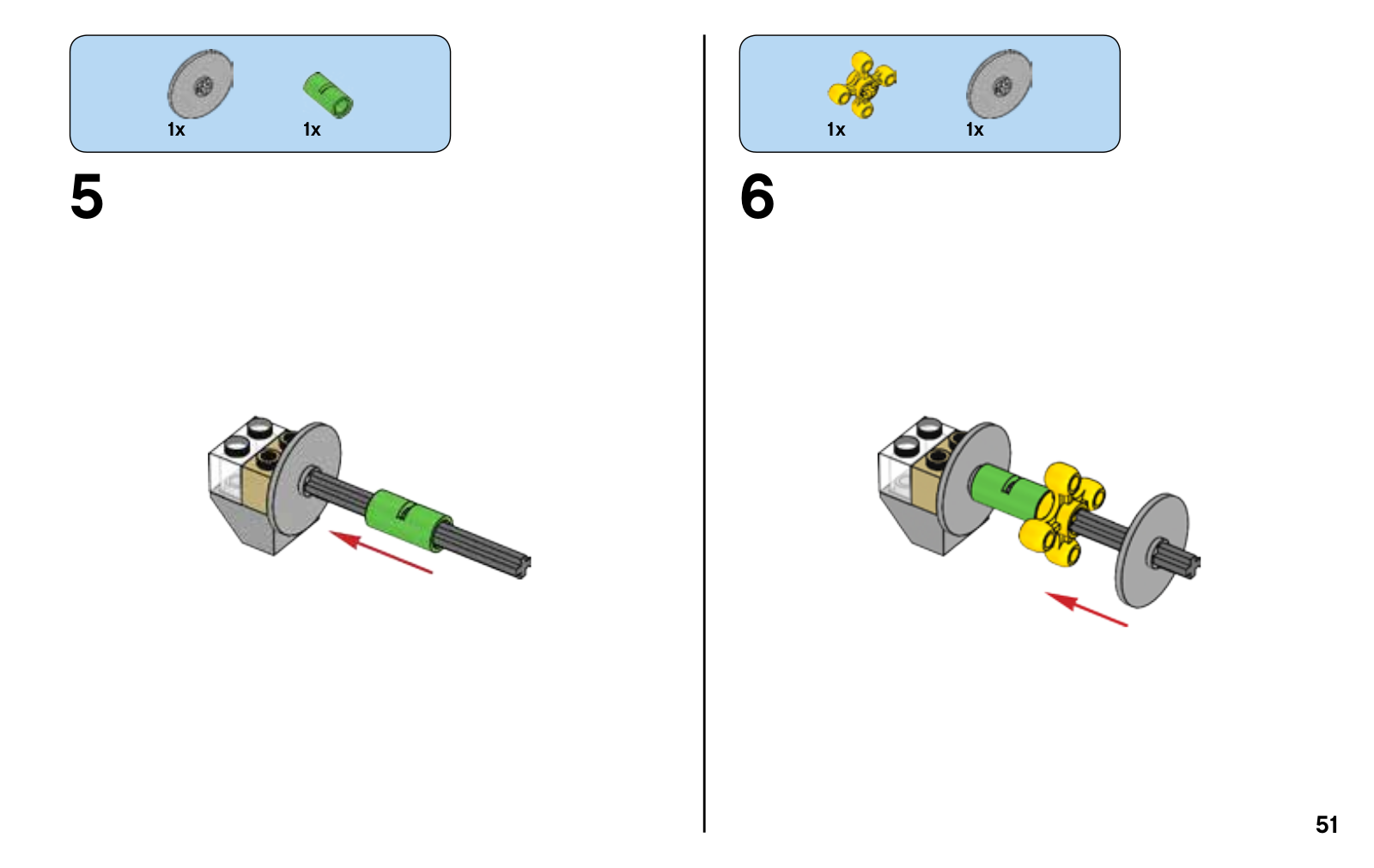 1x 1x

5

1x 1x

6

51