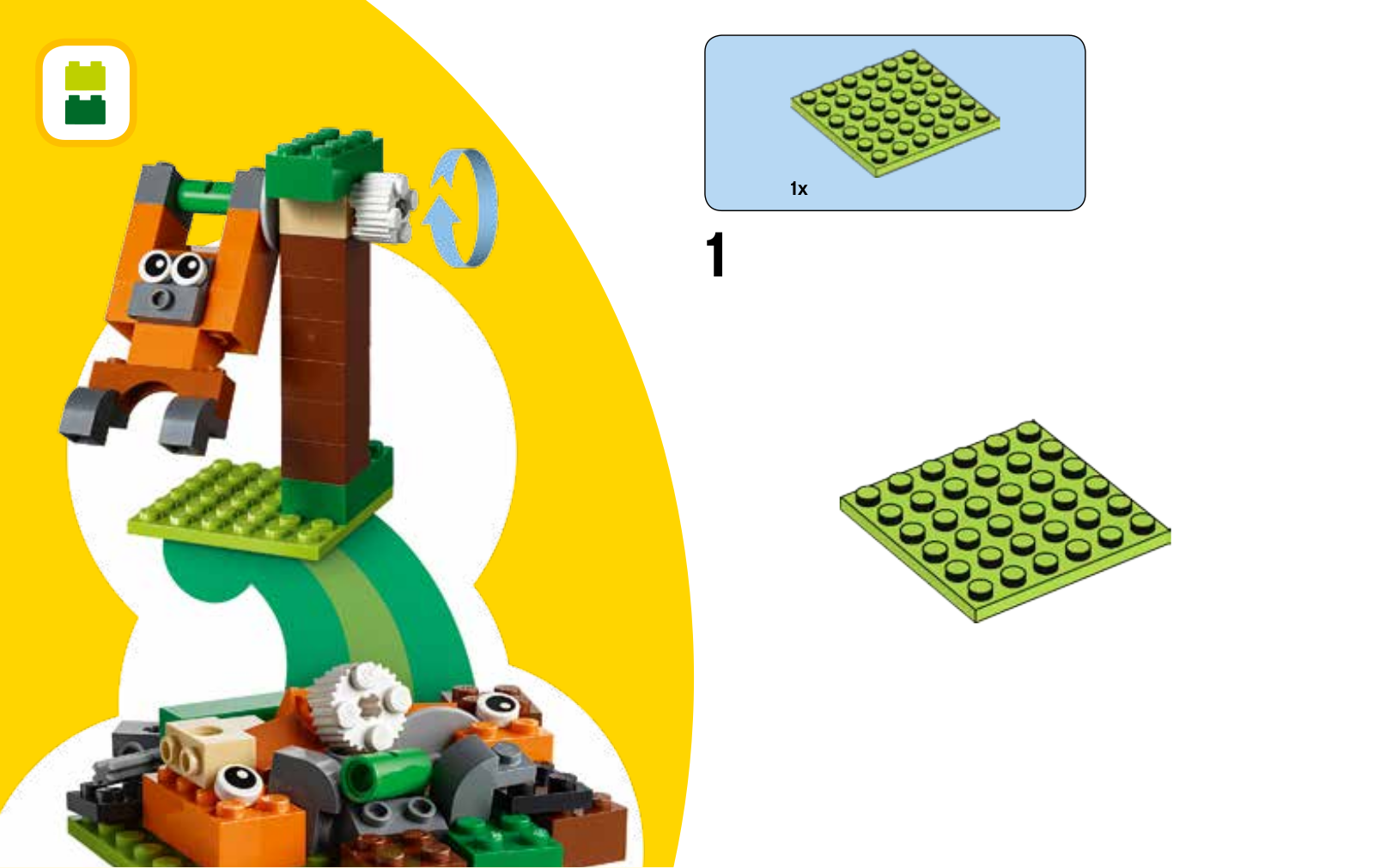 1x

1