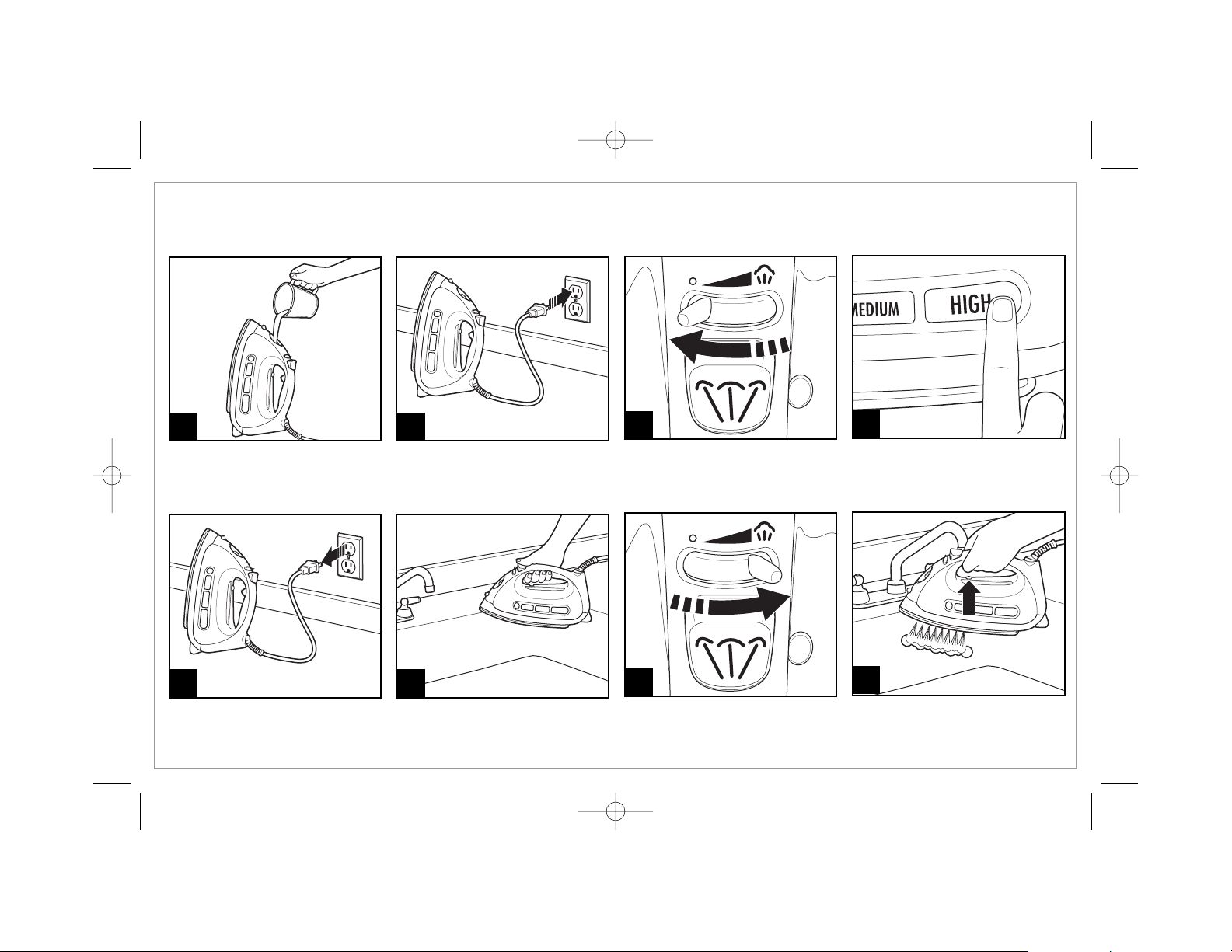 MEDIUM HIGH