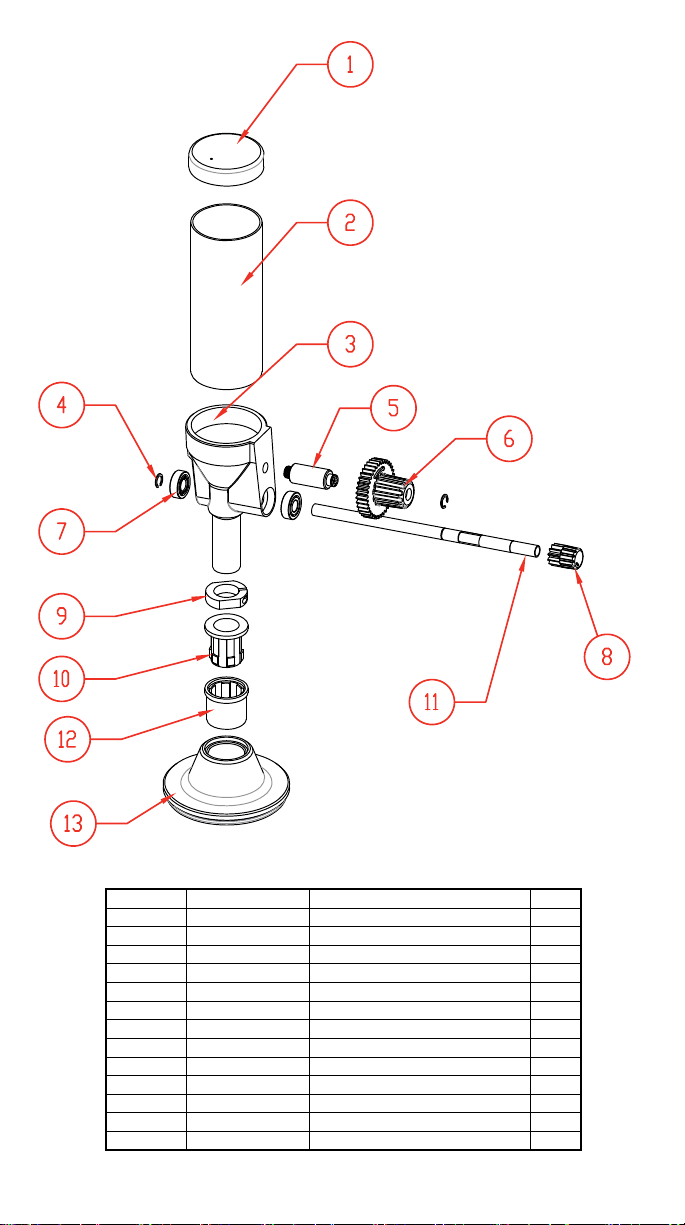 1
2
3
4
5
6
7
8
9
10
11
12
13