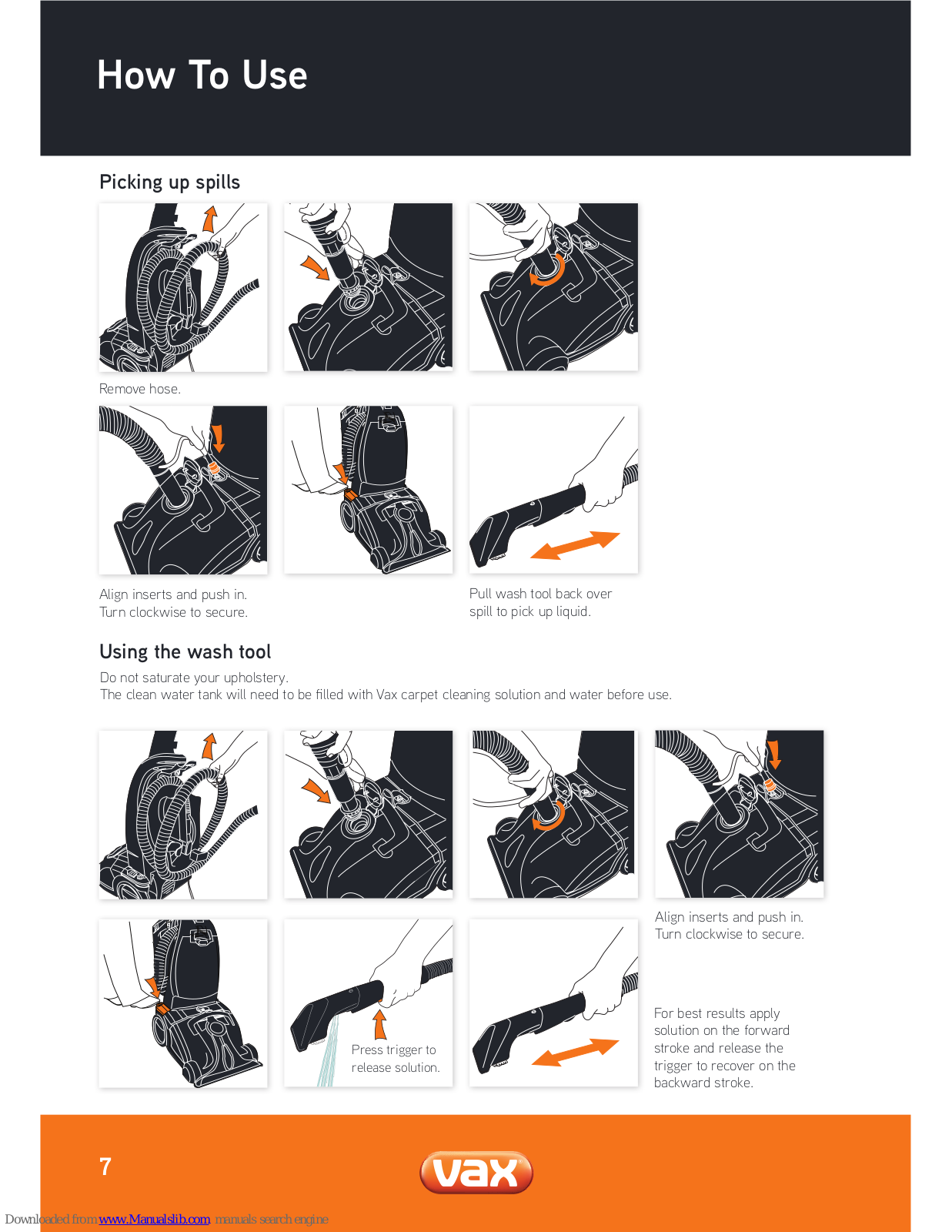 How To Use

Picking up spills

Remove hose.

Align inserts and push in.
Turn clockwise to secure.

Pull wash tool back over spill to pick up liquid.

Using the wash tool

Do not saturate your upholstery.
The clean water tank will need to be filled with Vax carpet cleaning solution and water before use.

Align inserts and push in.
Turn clockwise to secure.

Press trigger to release solution.

For best results apply solution on the forward stroke and release the trigger to recover on the backward stroke.

7

vax

Downloaded from www.Manualslib.com manuals search engine