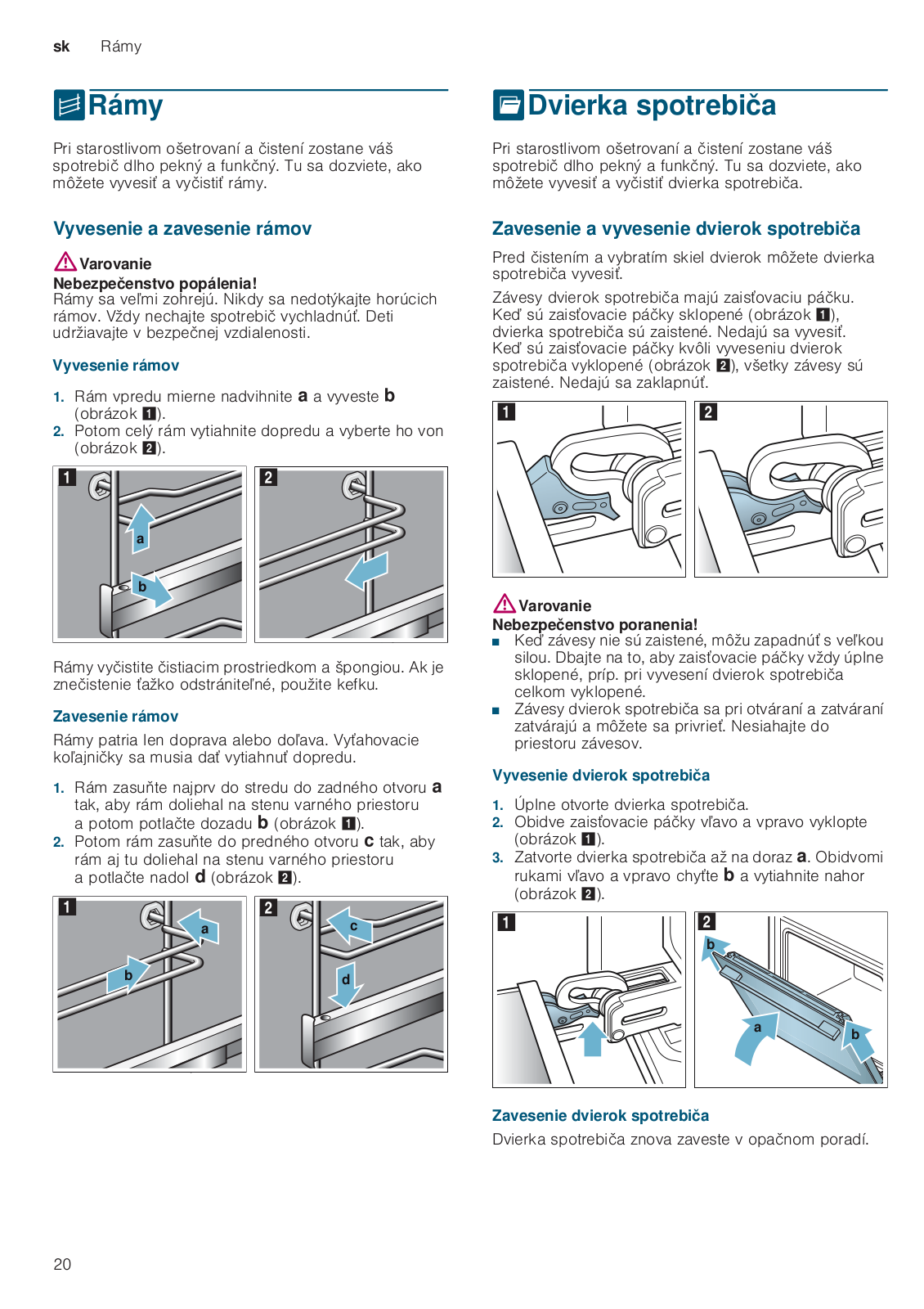 sk Rámy

Rámy

Pri starostlivom ošetrovaní a čistení zostane váš spotrebič dlho pekný a funkčný. Tu sa dozviete, ako môžete vyvesiť a vyčistiť rámy.

Vyvesenie a zavesenie rámov

Varovanie
Nebezpečenstvo popálenia!
Rámy sa veľmi zohrejú. Nikdy sa nedotýkajte horúcich rámov. Vždy nechajte spotrebič vychladnúť. Deti udržiavajte v bezpečnej vzdialenosti.

Vyvesenie rámov

1. Rám vpredu mierne nadvihnite a a vyveste b (obrázok 1).
2. Potom celý rám vytiahnite dopredu a vyberte ho von (obrázok 2).

1 a b 2

Rámy vyčistite čistiacim prostriedkom a špongiou. Ak je znečistenie ťažko odstrániteľné, použite kefku.

Zavesenie rámov

Rámy patria len doprava alebo doľava. Vyťahovacie koľajničky sa musia dať vytiahnuť dopredu.

1. Rám zasuňte najprv do stredu do zadného otvoru a tak, aby rám doliehal na stenu varného priestoru a potom potlačte dozadu b (obrázok 1).
2. Potom rám zasuňte do predného otvoru c tak, aby rám aj tu doliehal na stenu varného priestoru a potlačte nadol d (obrázok 2).

1 a b 2 c d

Dvierka spotrebiča

Pri starostlivom ošetrovaní a čistení zostane váš spotrebič dlho pekný a funkčný. Tu sa dozviete, ako môžete vyvesiť a vyčistiť dvierka spotrebiča.

Zavesenie a vyvesenie dvierok spotrebiča

Pred čistením a vybratím skiel dvierok môžete dvierka spotrebiča vyvesiť.

Závesy dvierok spotrebiča majú zaisťovaciu páčku. Keď sú zaisťovacie páčky sklopené (obrázok 1), dvierka spotrebiča sú zaistené. Nedajú sa vyvesiť. Keď sú zaisťovacie páčky kvôli vyveseniu dvierok spotrebiča vyklopené (obrázok 2), všetky závesy sú zaistené. Nedajú sa zaklapnúť.

1 2

Varovanie
Nebezpečenstvo poranenia!
■ Keď závesy nie sú zaistené, môžu zapadnúť s veľkou silou. Dbajte na to, aby zaisťovacie páčky vždy úplne sklopené, príp. pri vyvesení dvierok spotrebiča celkom vyklopené.
■ Závesy dvierok spotrebiča sa pri otváraní a zatváraní zatvárajú a môžete sa privrieť. Nesiahajte do priestoru závesov.

Vyvesenie dvierok spotrebiča

1. Úplne otvorte dvierka spotrebiča.
2. Obidve zaisťovacie páčky vľavo a vpravo vyklopte (obrázok 1).
3. Zatvorte dvierka spotrebiča až na doraz a. Obidvomi rukami vľavo a vpravo chyťte b a vytiahnite nahor (obrázok 2).

1 2 b a b

Zavesenie dvierok spotrebiča

Dvierka spotrebiča znova zaveste v opačnom poradí.

20