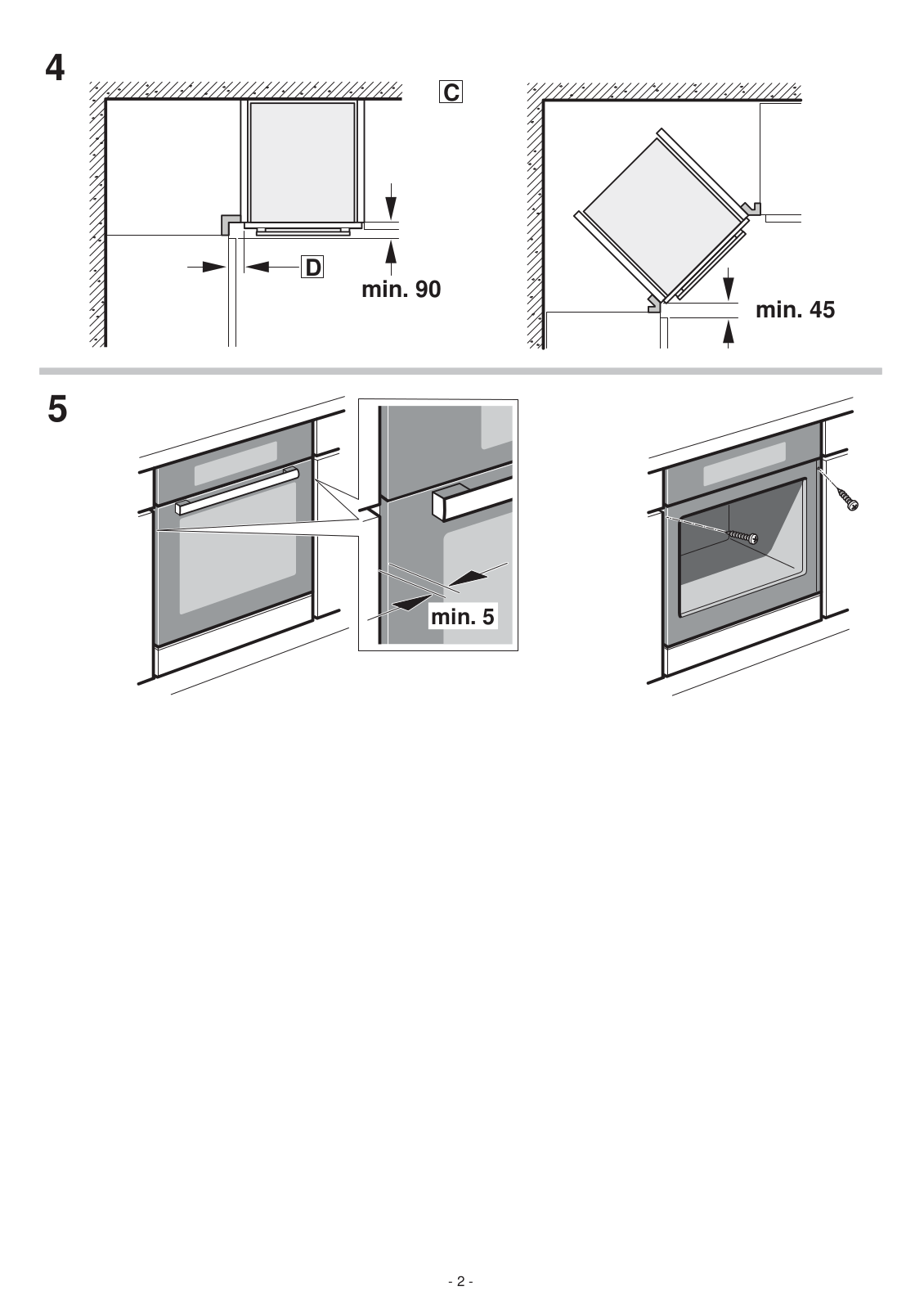 4

C

D

min. 90

min. 45

5

min. 5

- 2 -