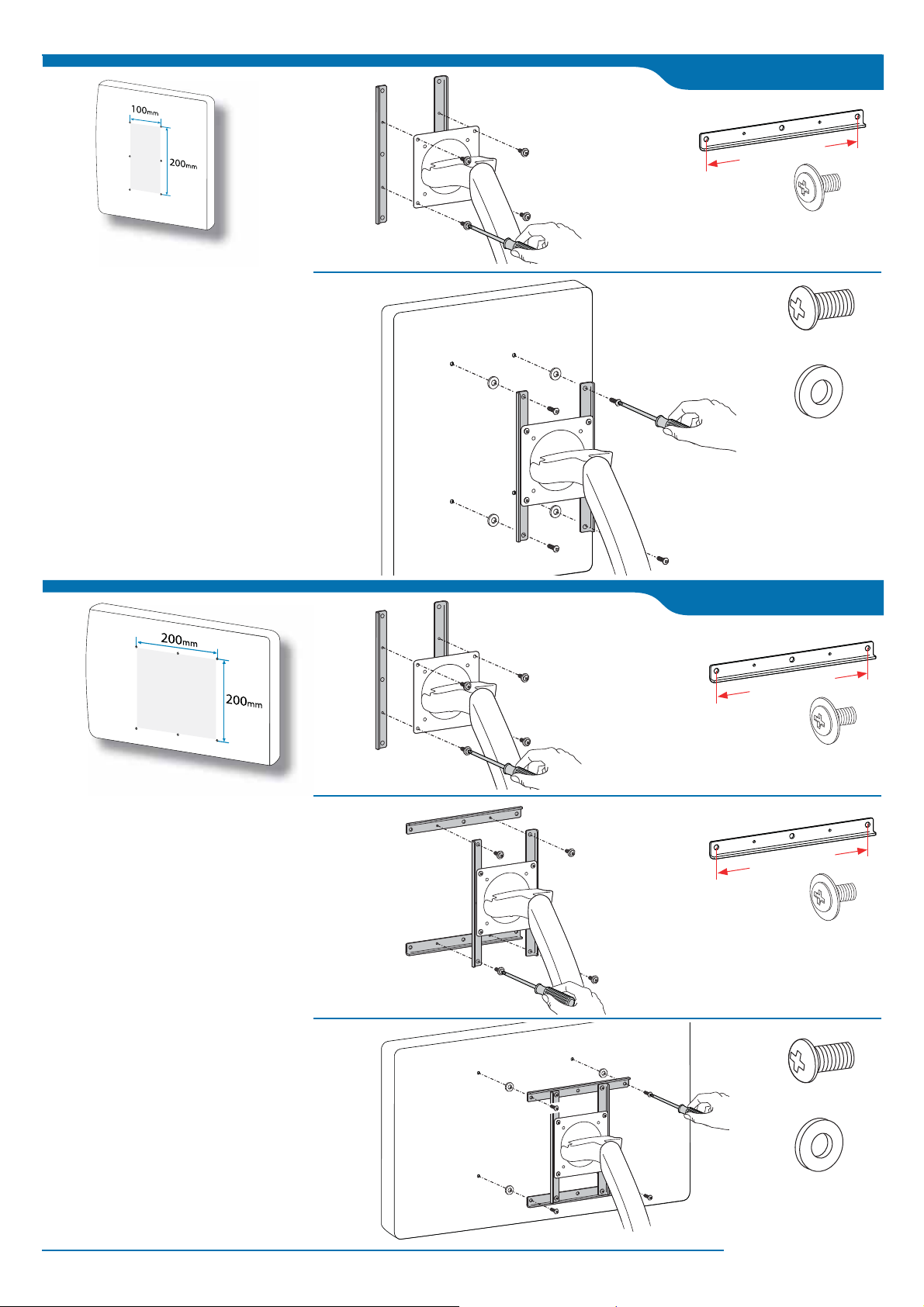 100mm

200mm

200mm

200mm