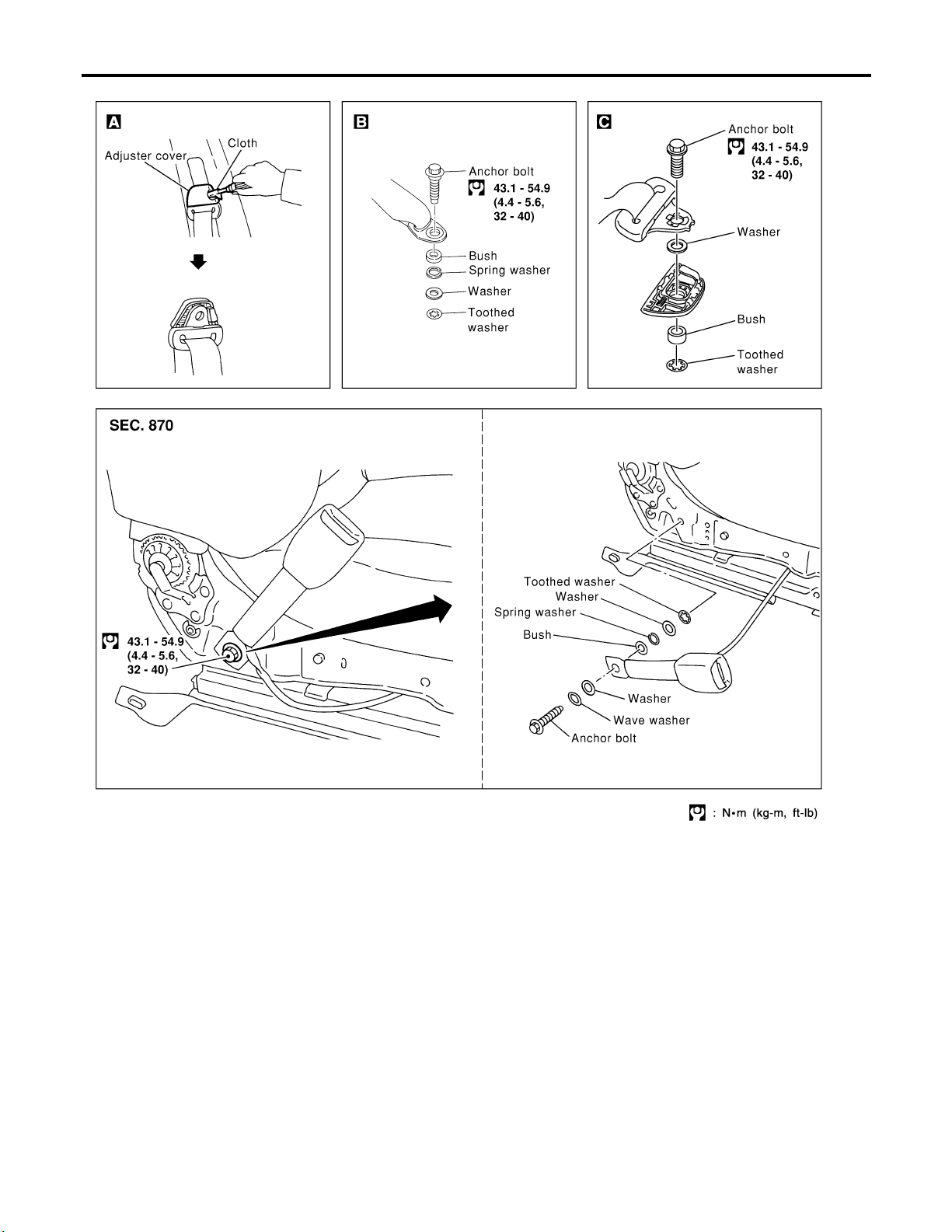 A

Adjuster cover

Cloth

B

Anchor bolt

43.1 - 54.9 (4.4 - 5.6, 32 - 40)

Bush

Spring washer

Washer

Toothed washer

C

Anchor bolt

43.1 - 54.9 (4.4 - 5.6, 32 - 40)

Washer

Bush

Toothed washer

SEC. 870

43.1 - 54.9 (4.4 - 5.6, 32 - 40)

Toothed washer

Washer

Spring washer

Bush

Washer

Wave washer

Anchor bolt

: N•m (kg-m, ft-lb)