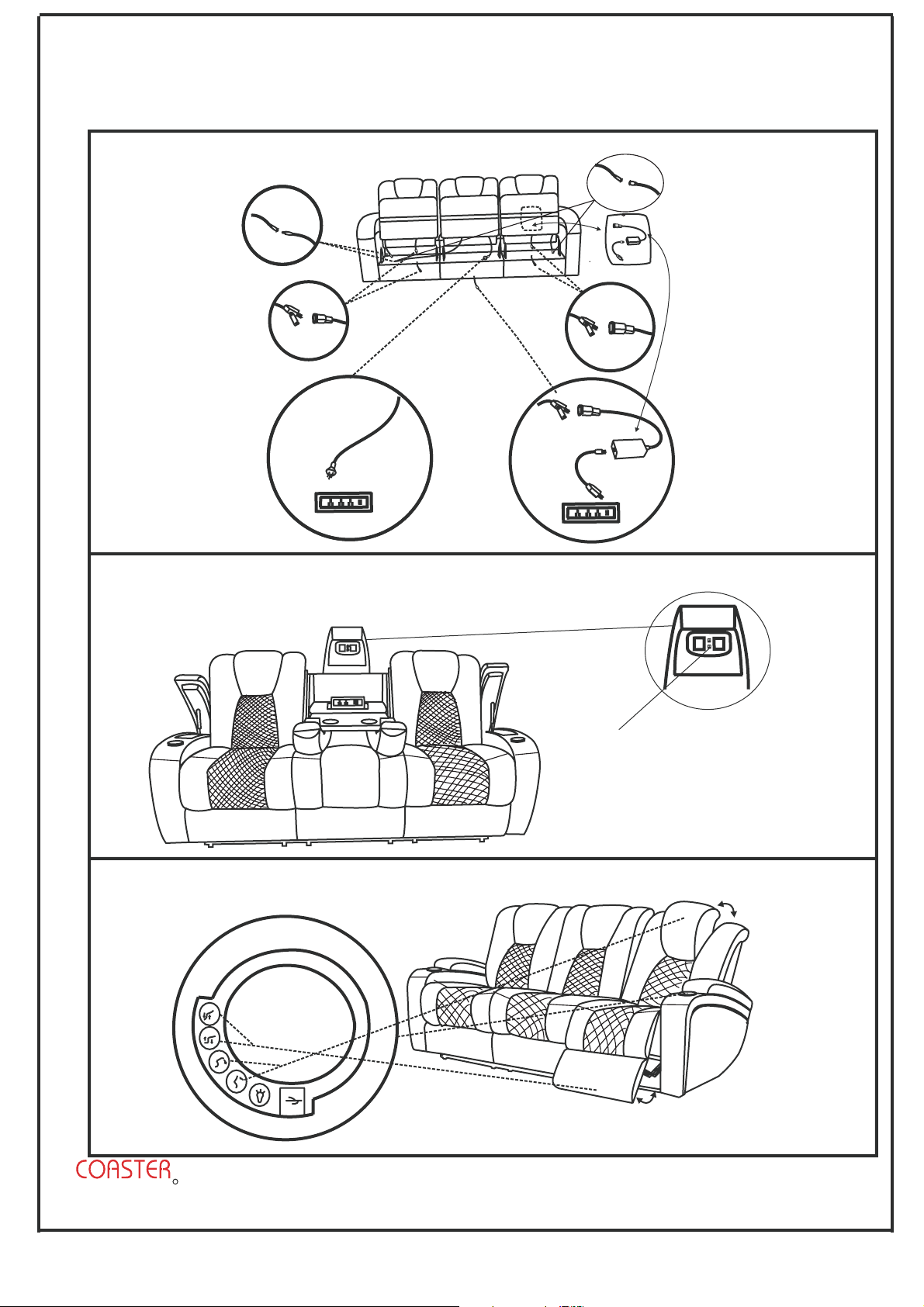 COASTER