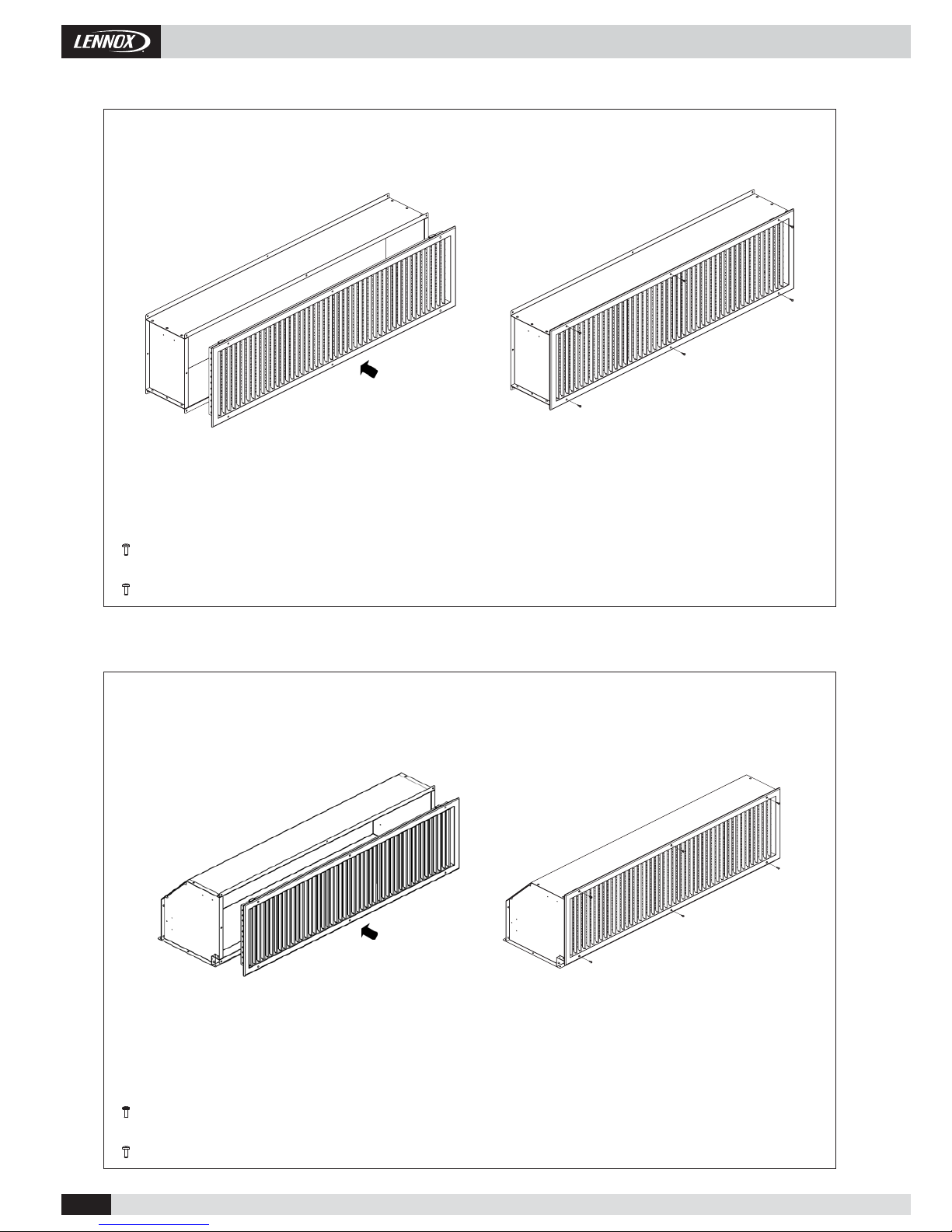 LENNOX