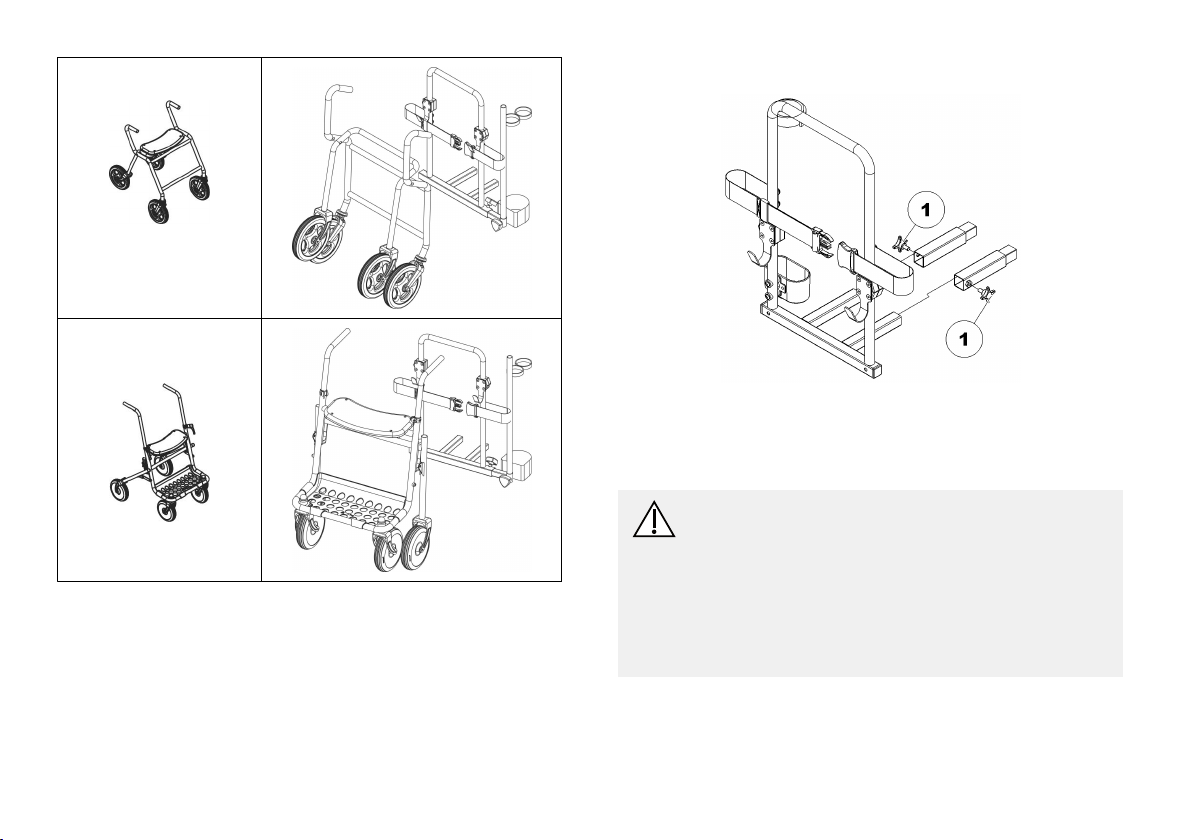 1

1