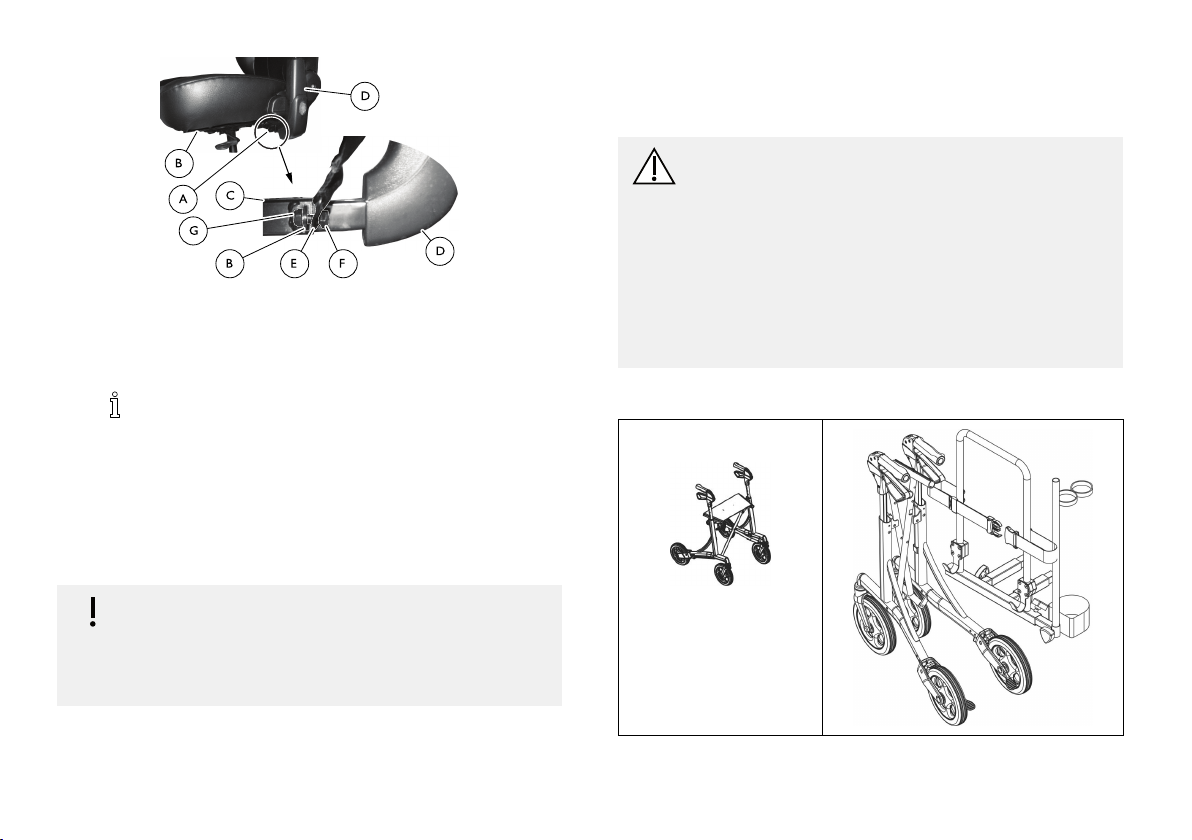 D
B
A
C
G
B
E
F
D