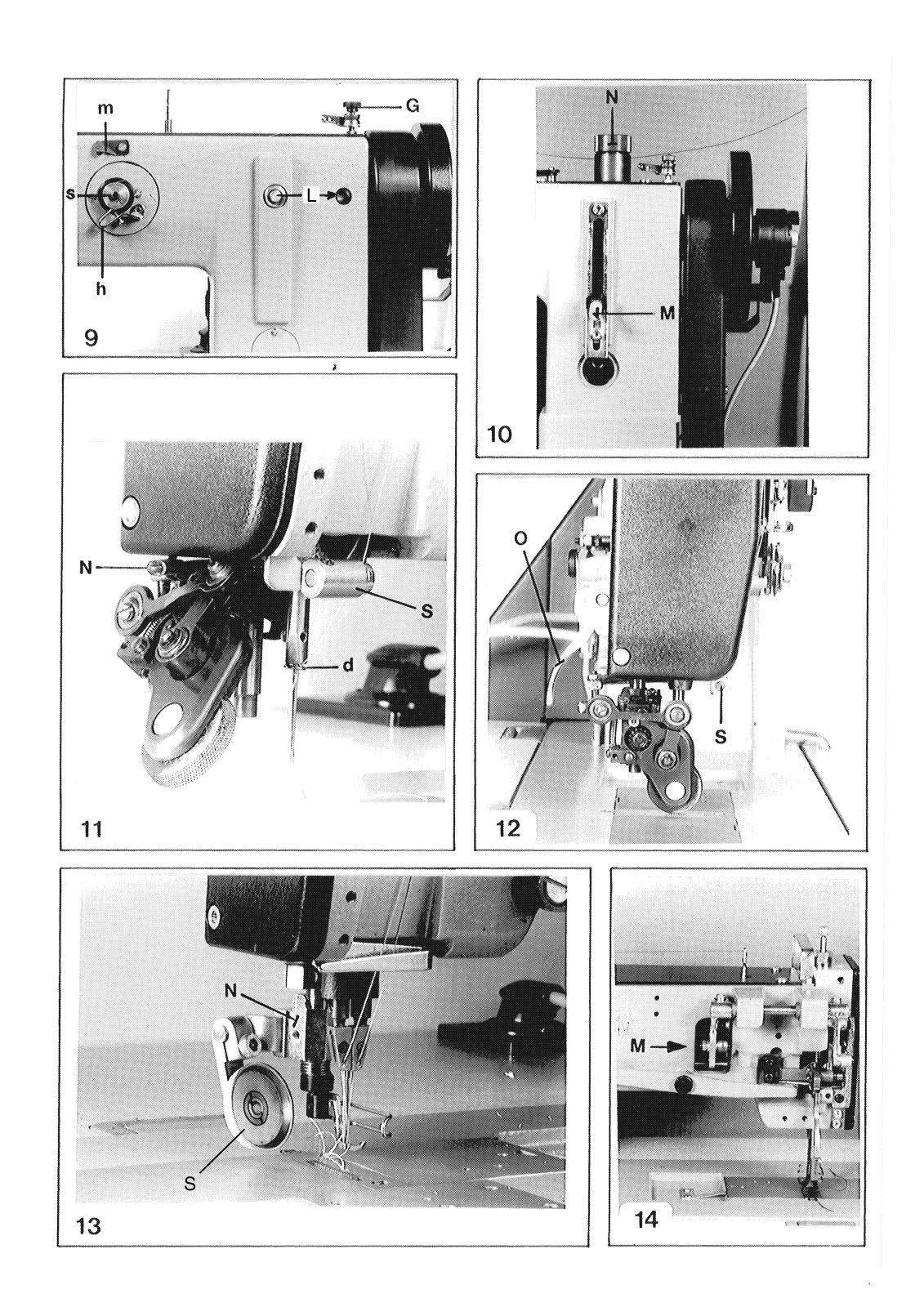 m
G
s
L
h
9

N
M
10

N
S
d
11

O
S
12

N
S
13

M
14