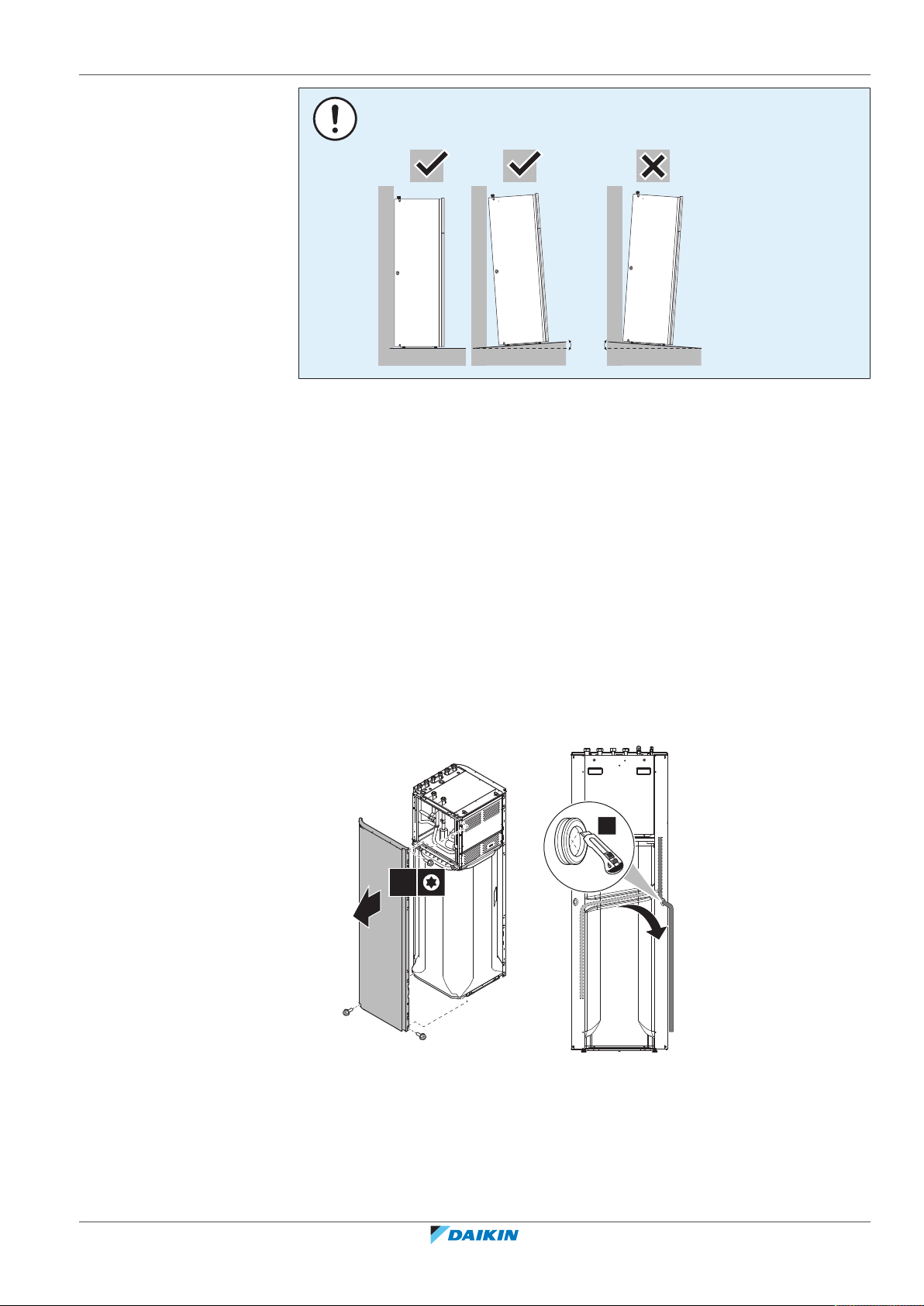 DAIKIN