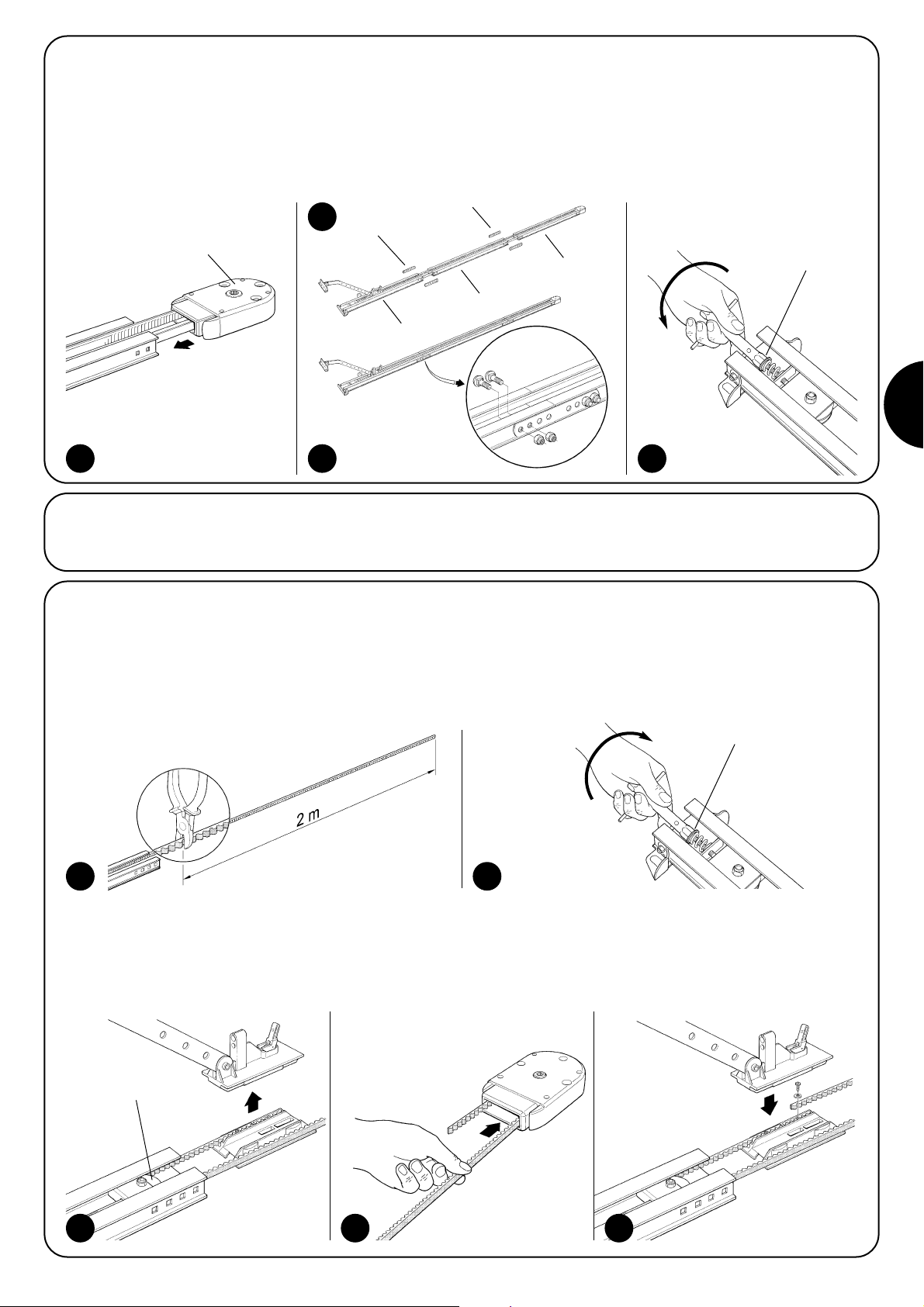 2 m