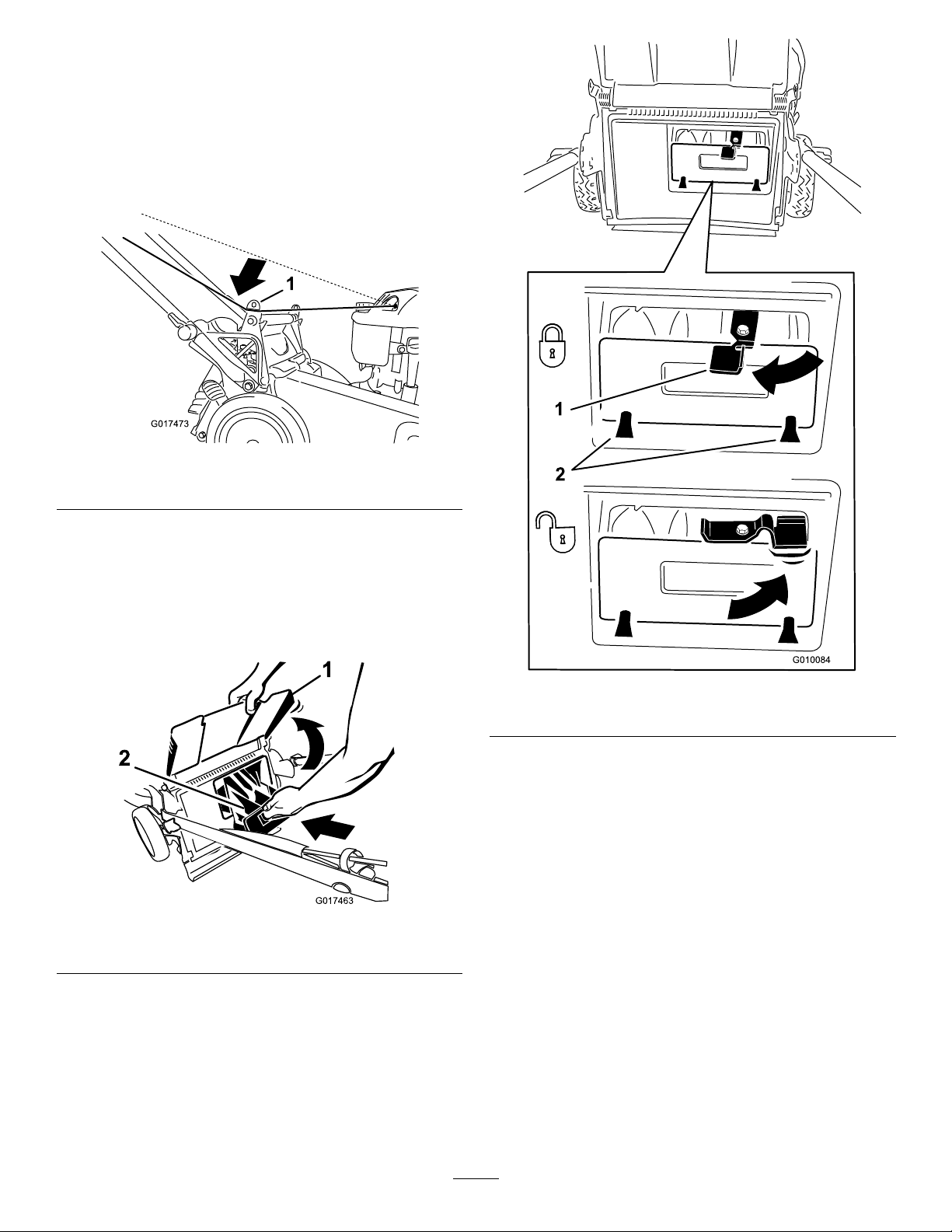 1

G017473

1

2

G017463

1

2

G010084