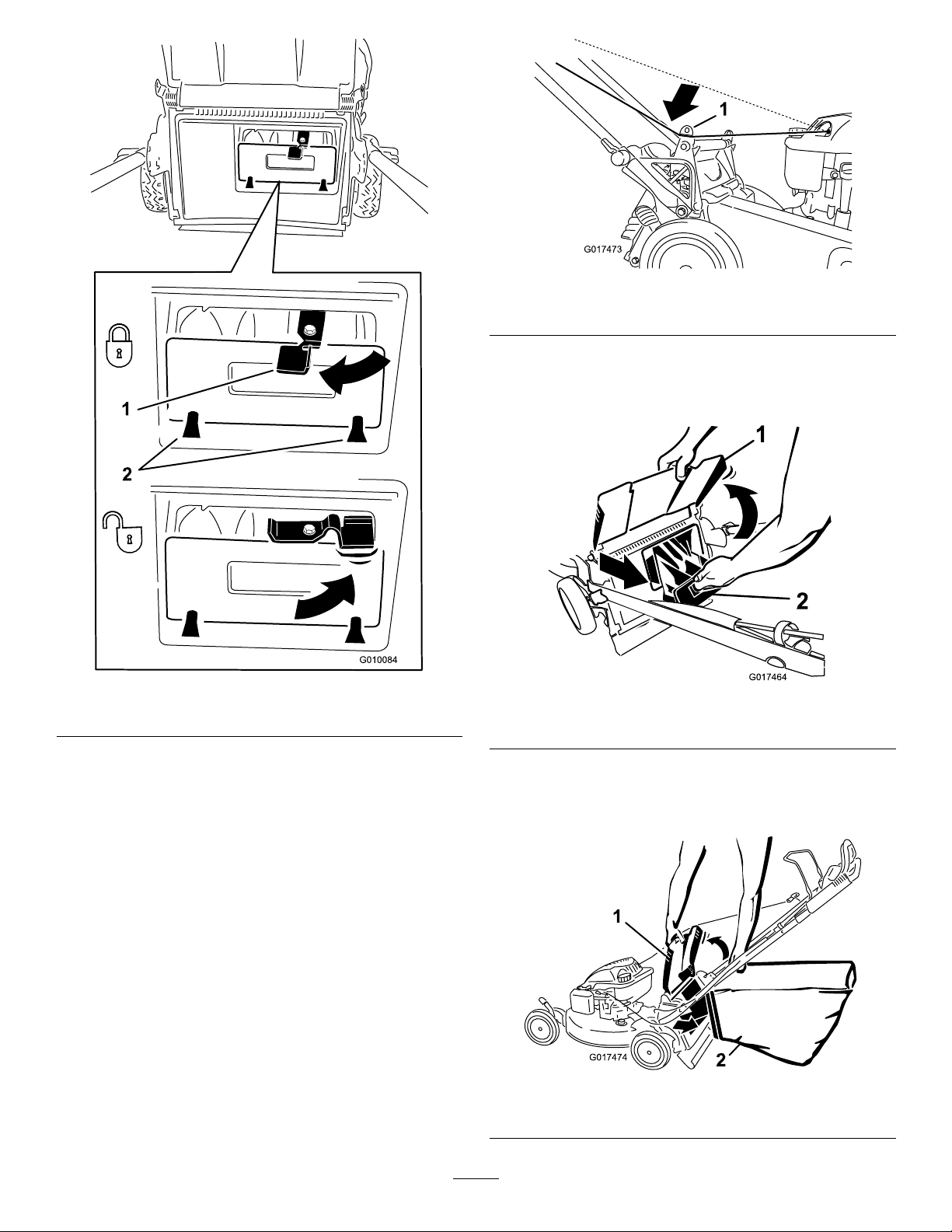 1
2
G010084

1
G017473

1
2
G017464

1
2
G017474