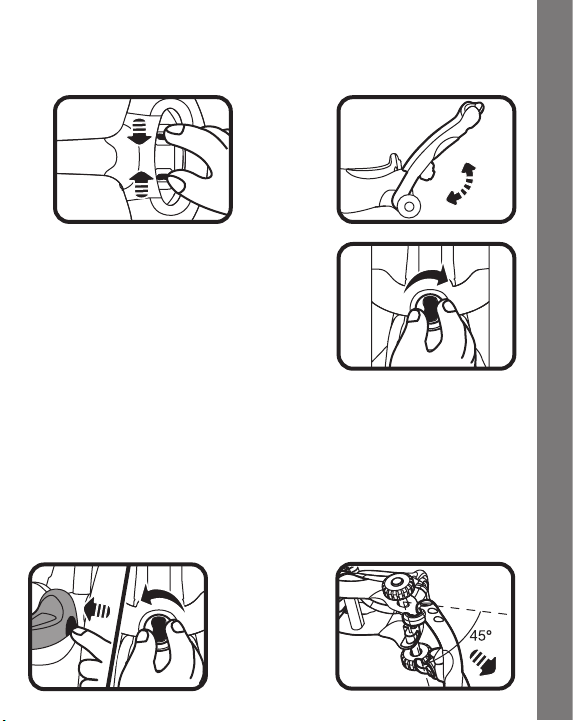 45°