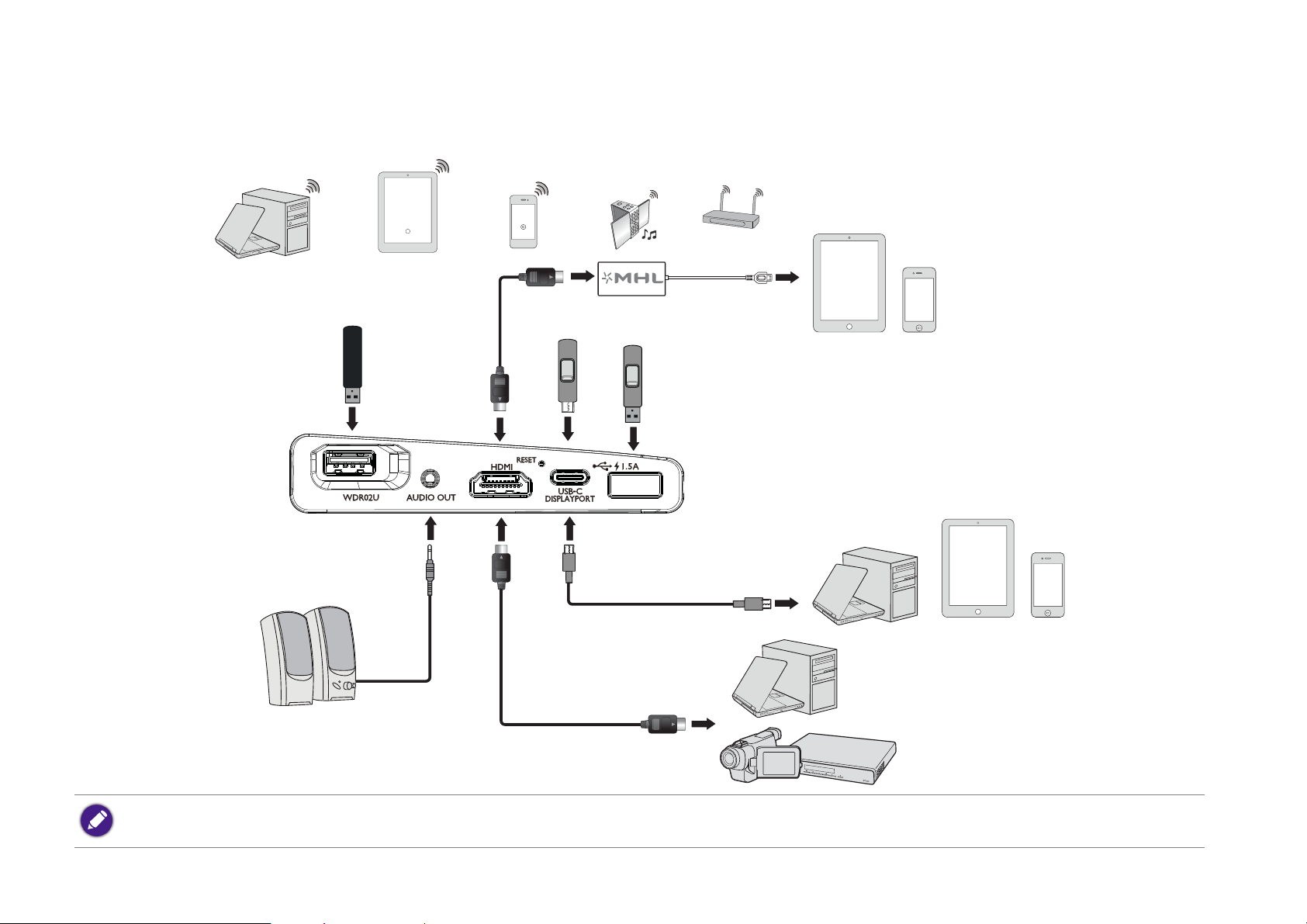 MHL

RESET
HDMI
1.5A
WDR02U
AUDIO OUT
USB-C
DISPLAYPORT