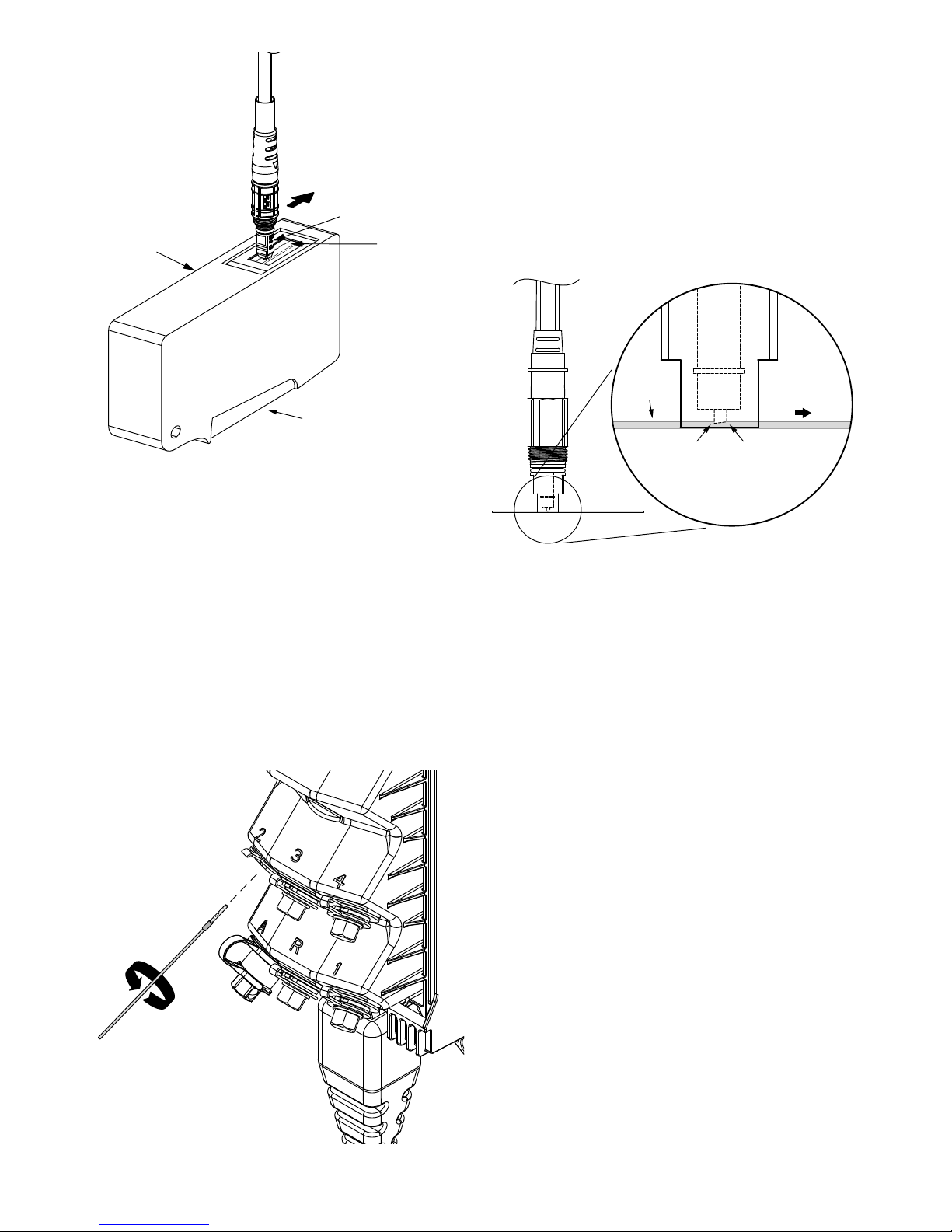 2
3
4
A
R
1