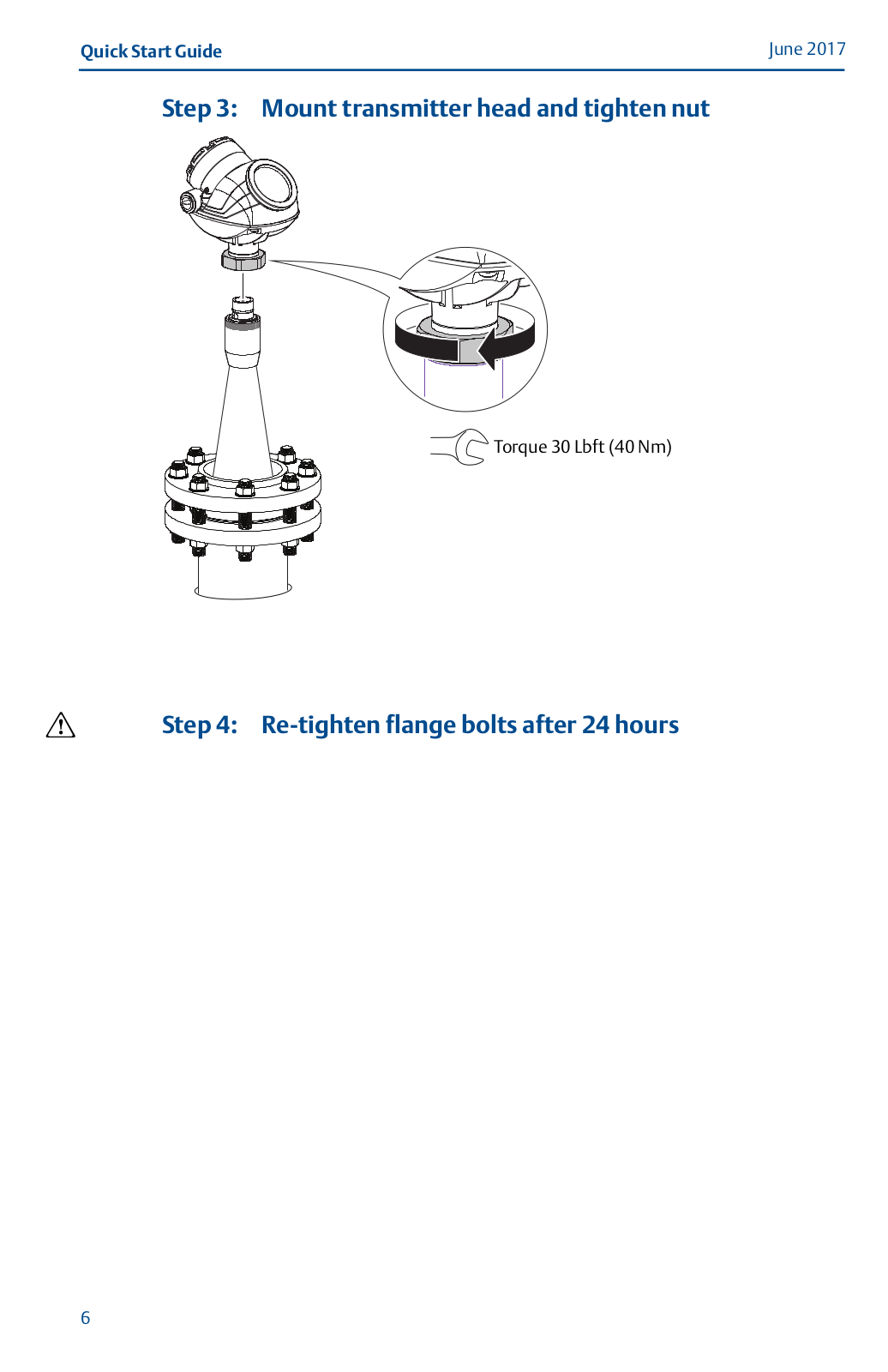 Quick Start Guide

June 2017

Step 3: Mount transmitter head and tighten nut

Torque 30 Lbft (40 Nm)

Step 4: Re-tighten flange bolts after 24 hours

6