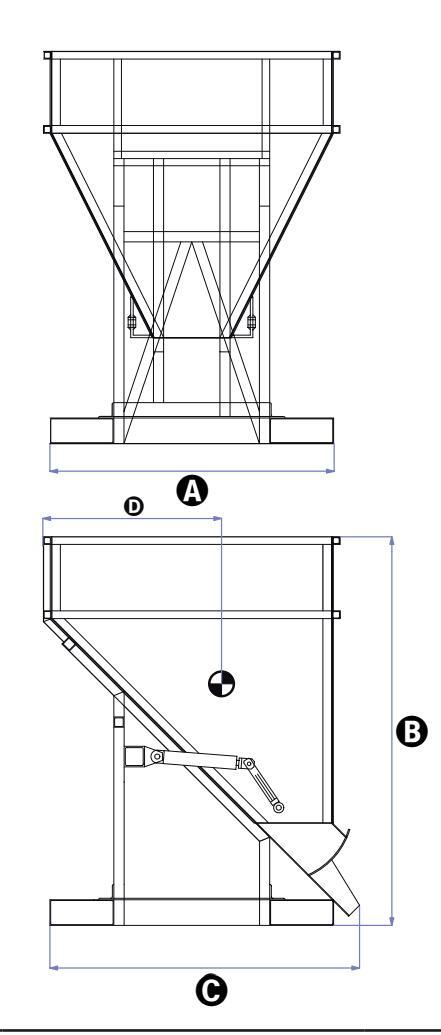 A

D

B

C