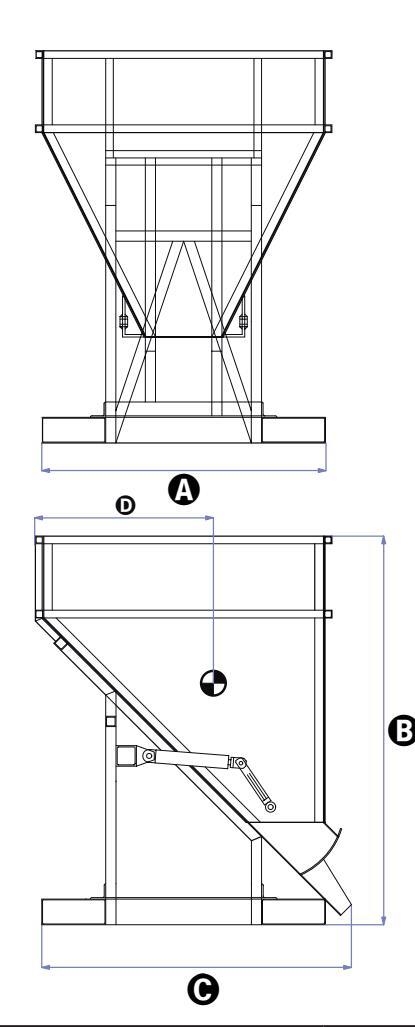 A

D

B

C