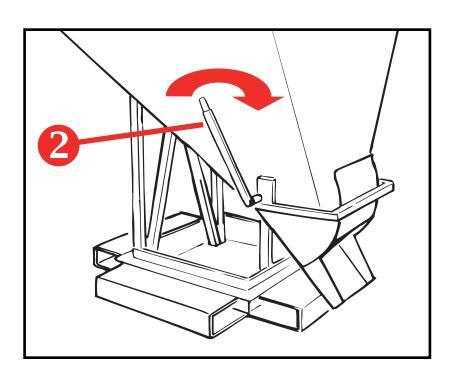 2