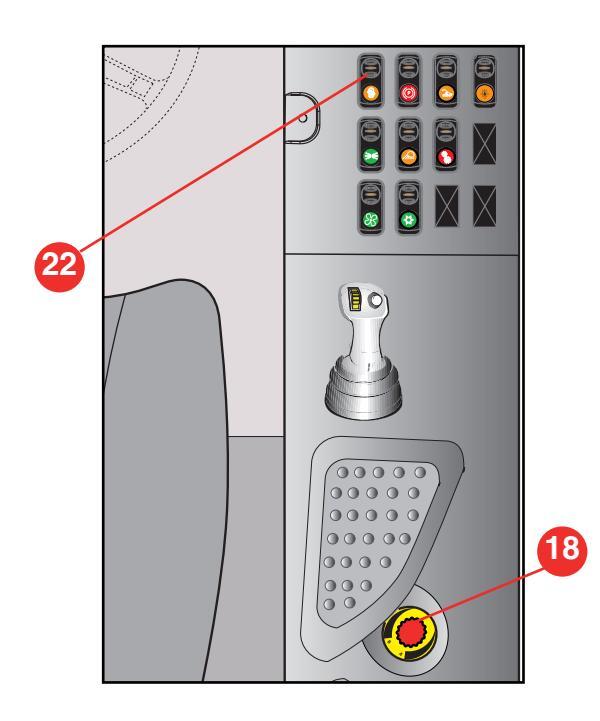 22

18