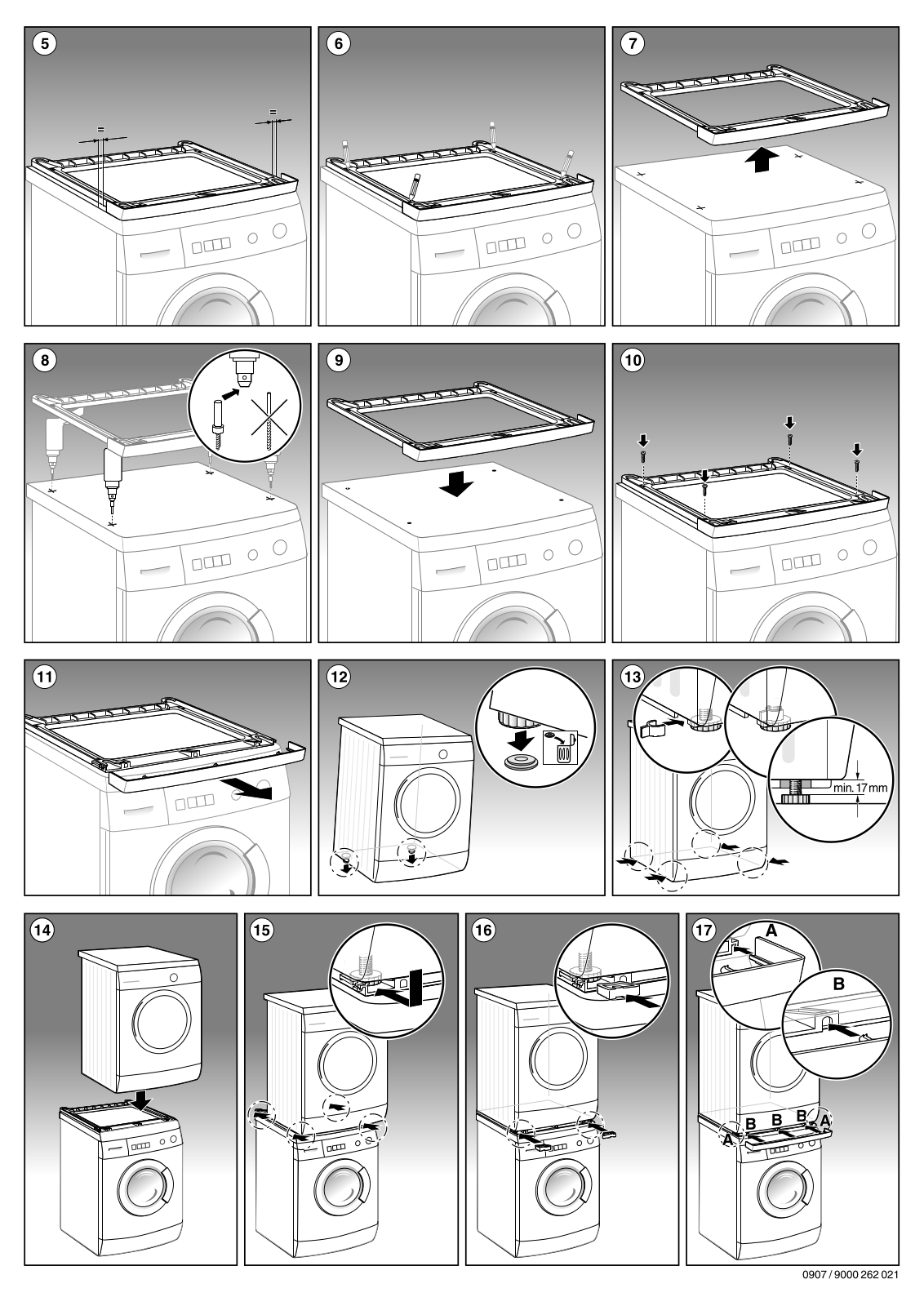 5

=

=

6

7

8

9

10

11

12

13

min. 17 mm

14

15

16

17

A

B

A

B

B

B

A

0907 / 9000 262 021