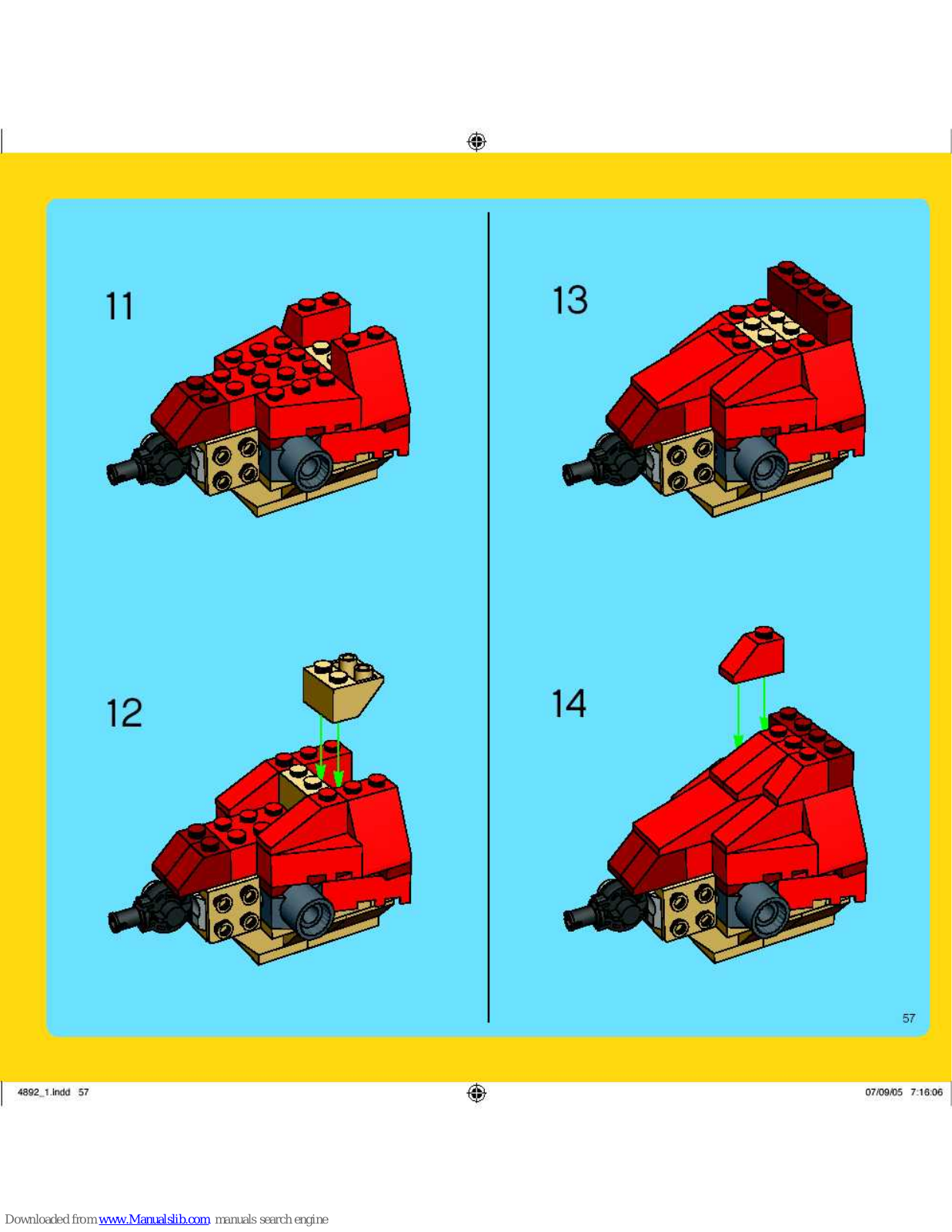 11

12

13

14

57

4892_1.indd 57

07/09/05 7:16:06

Downloaded from www.Manualslib.com manuals search engine