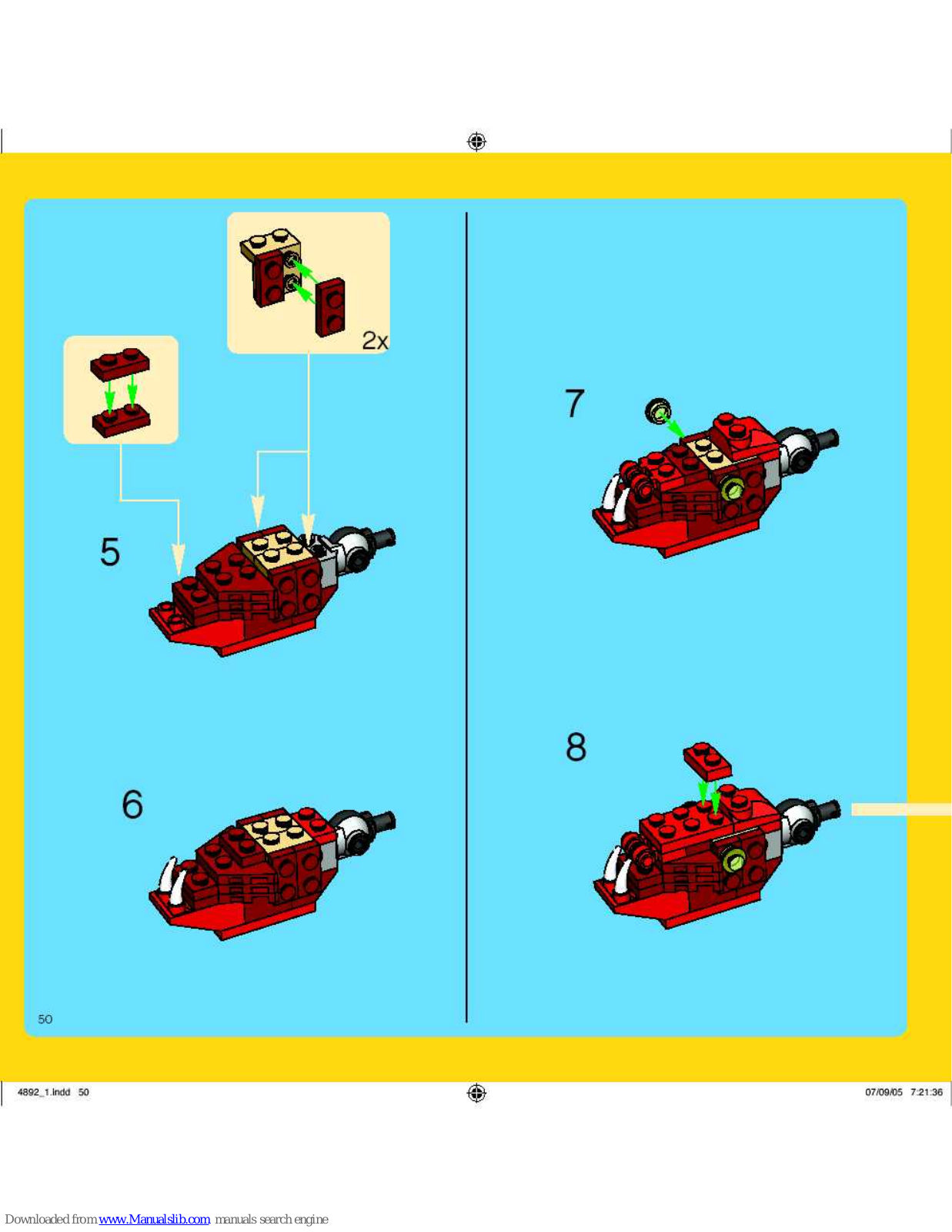 2x

5

6

7

8

50

4892_1.indd 50

07/09/05 7:21:36

Downloaded from www.Manualslib.com manuals search engine