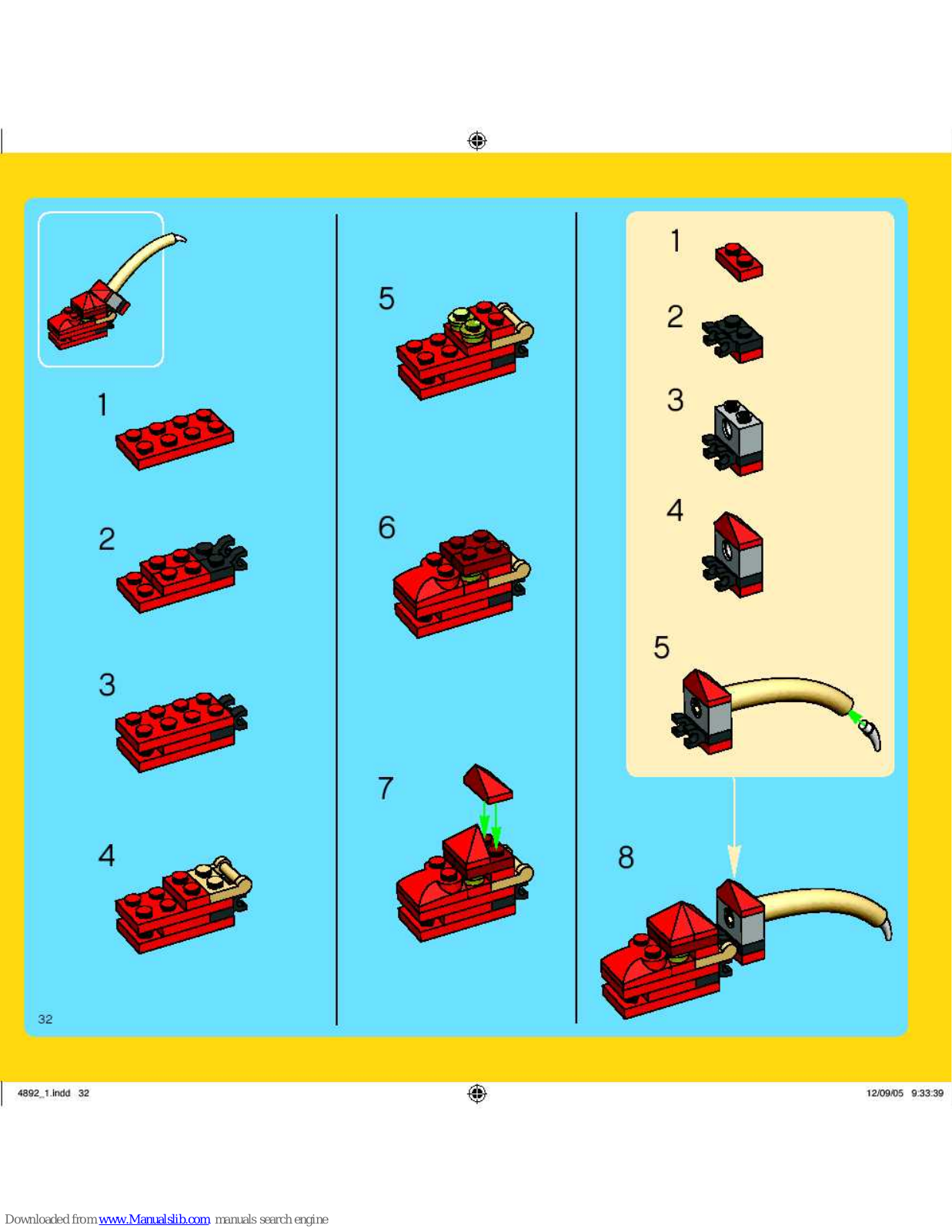 1

2

3

4

5

6

7

1

2

3

4

5

8

32

4892_1.indd 32

12/09/05 9:33:39

Downloaded from www.Manualslib.com manuals search engine