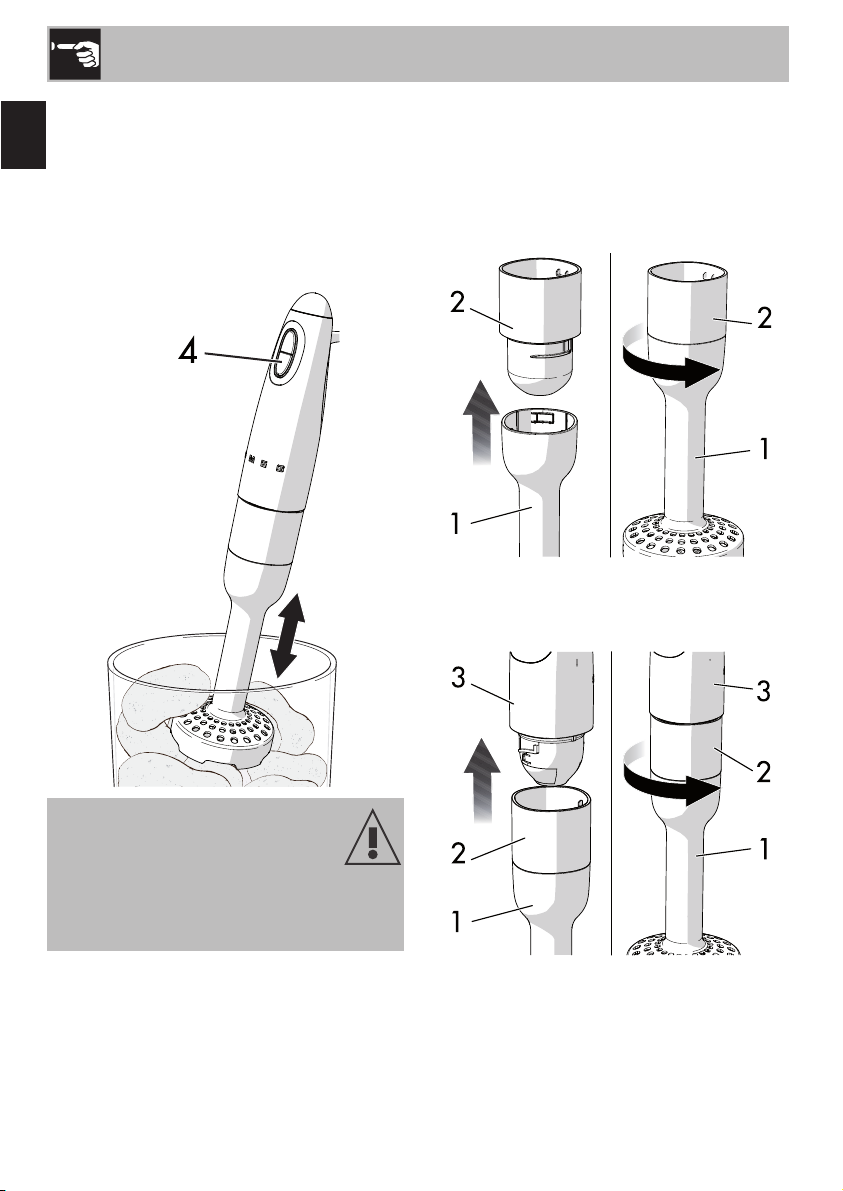 4

2

2

1

1

3

3

2

2

1

1