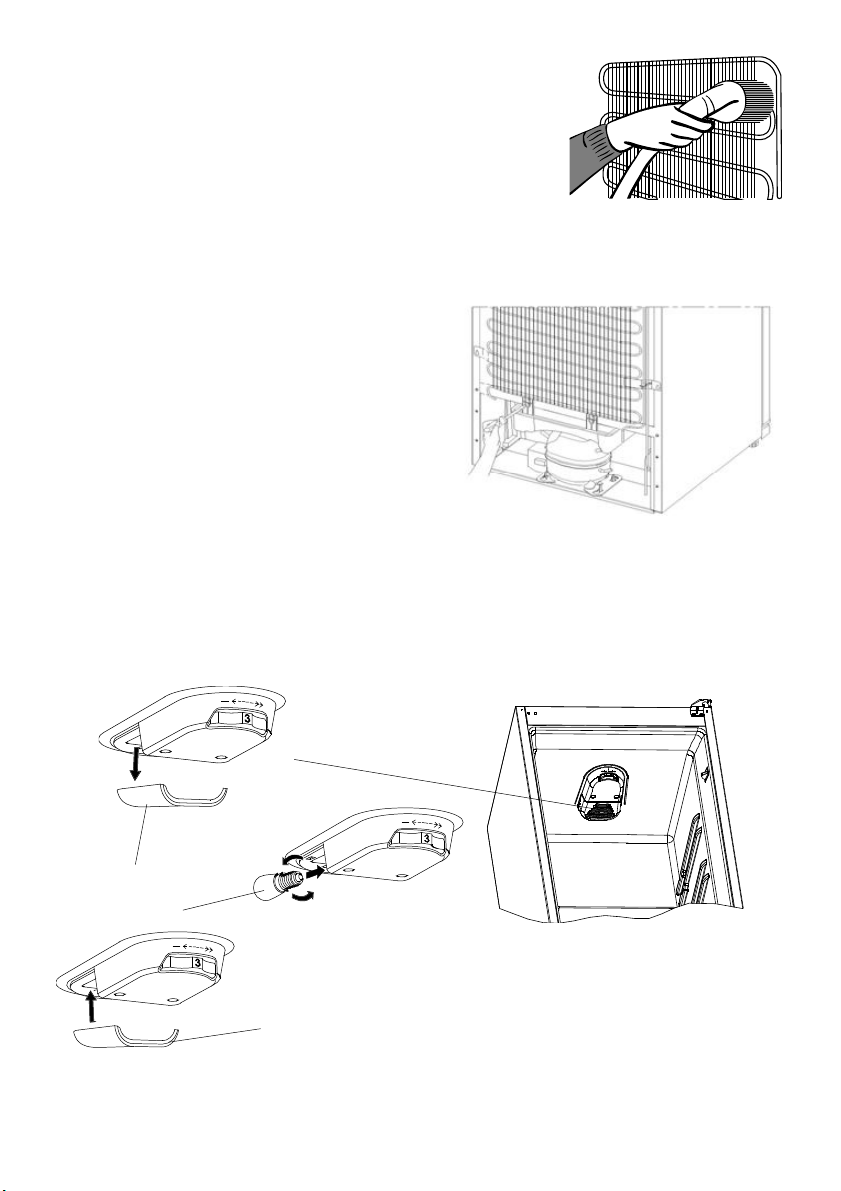 3

3

3