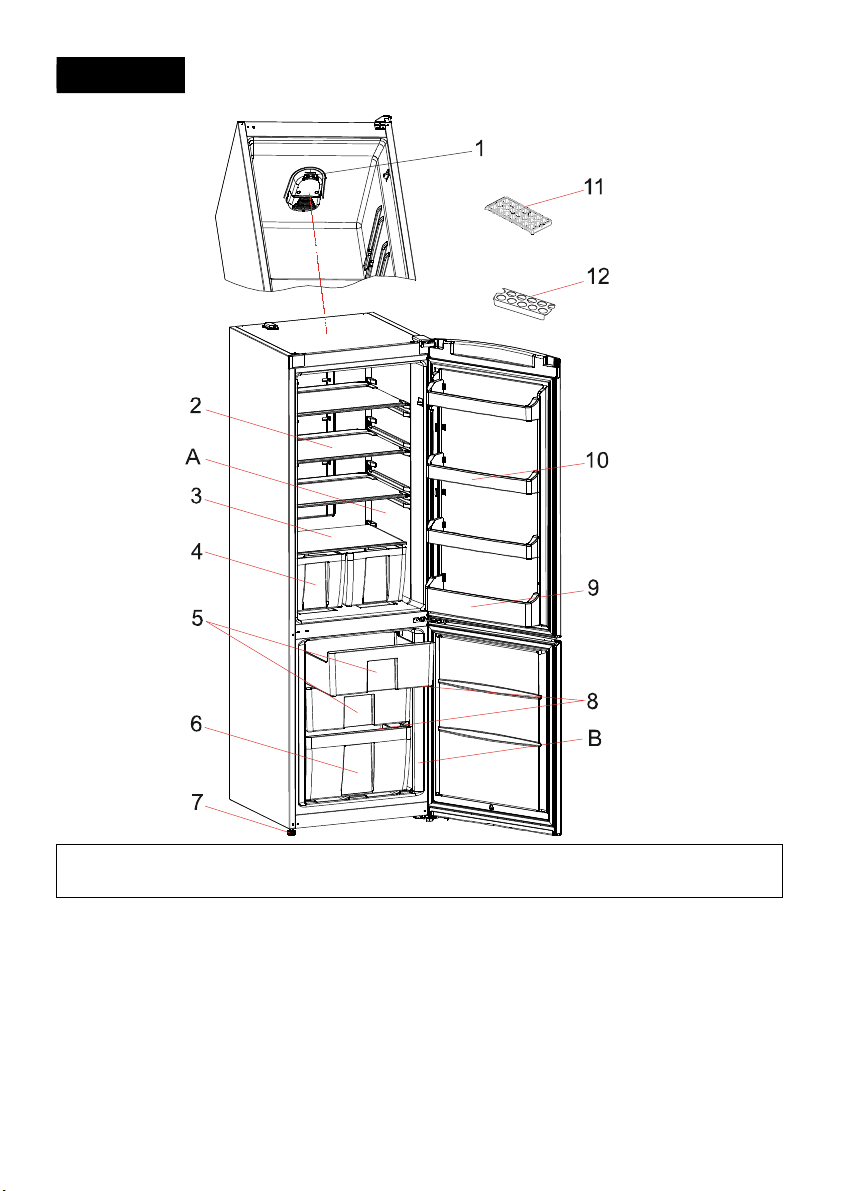 1
11
12
2
A
3
4
5
6
7
10
9
8
B