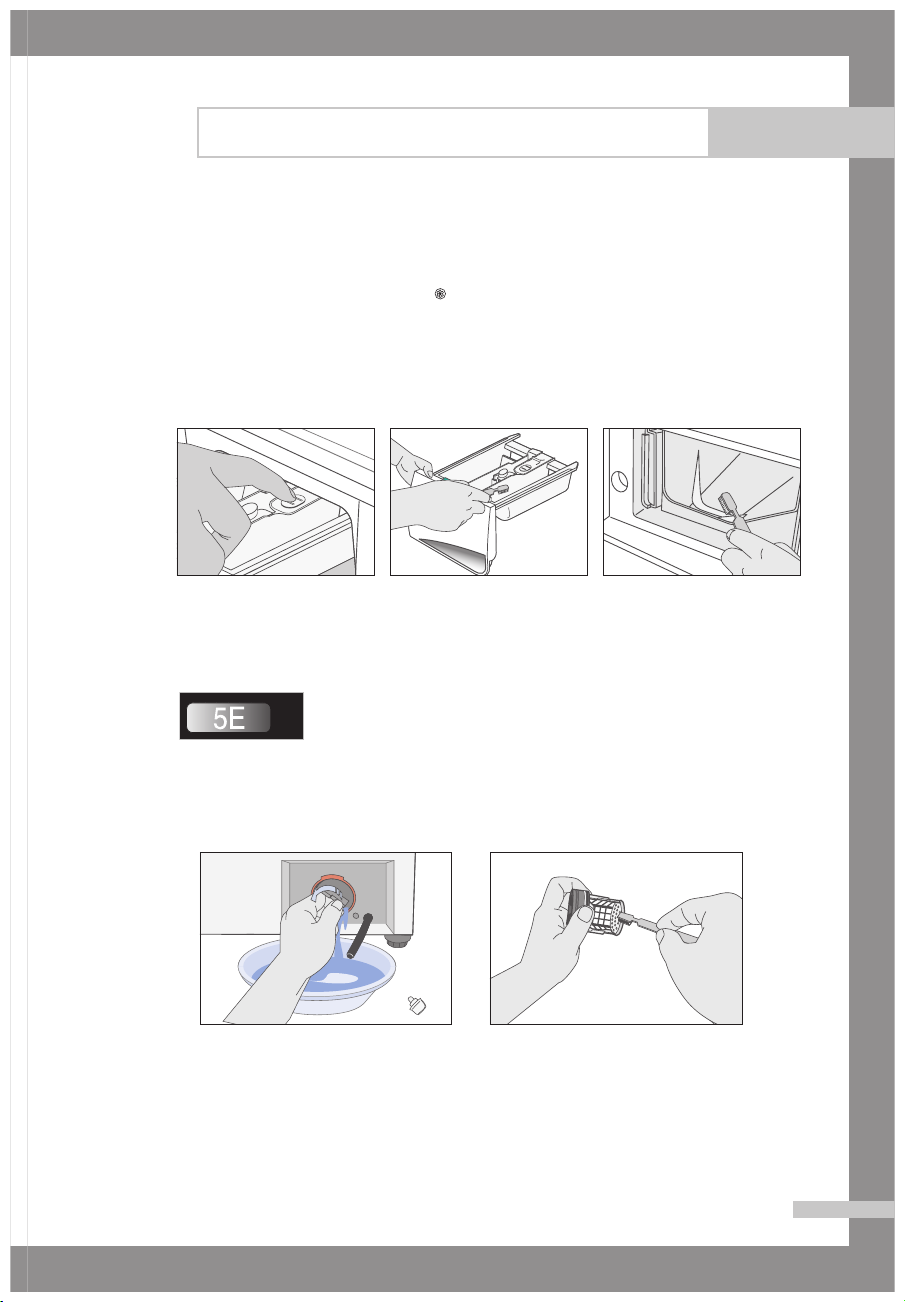 5E