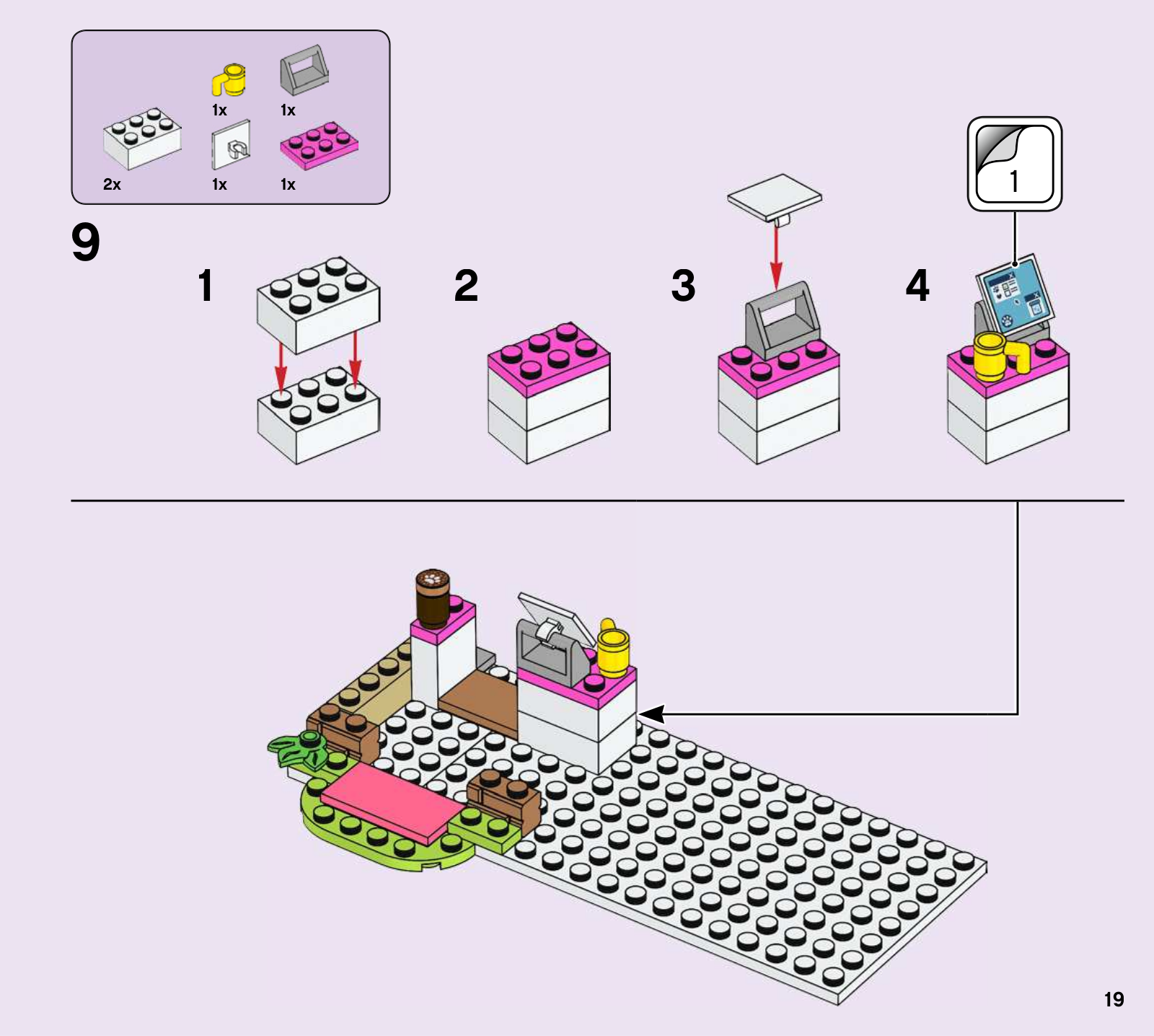 1x 1x
2x 1x 1x

9

1

2

3

4

1

19