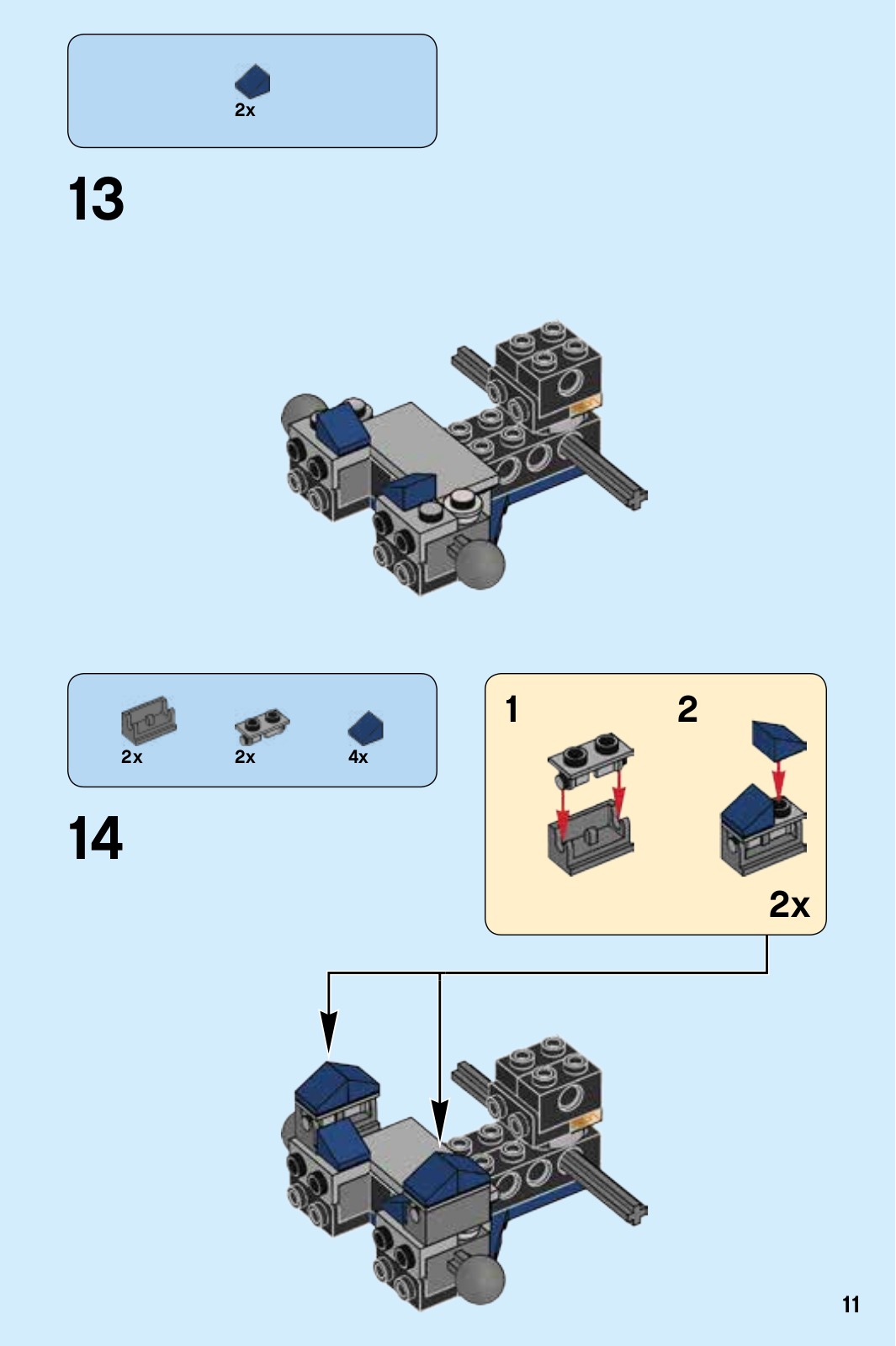 2x

13

2x
2x
4x

14

1
2
2x

11