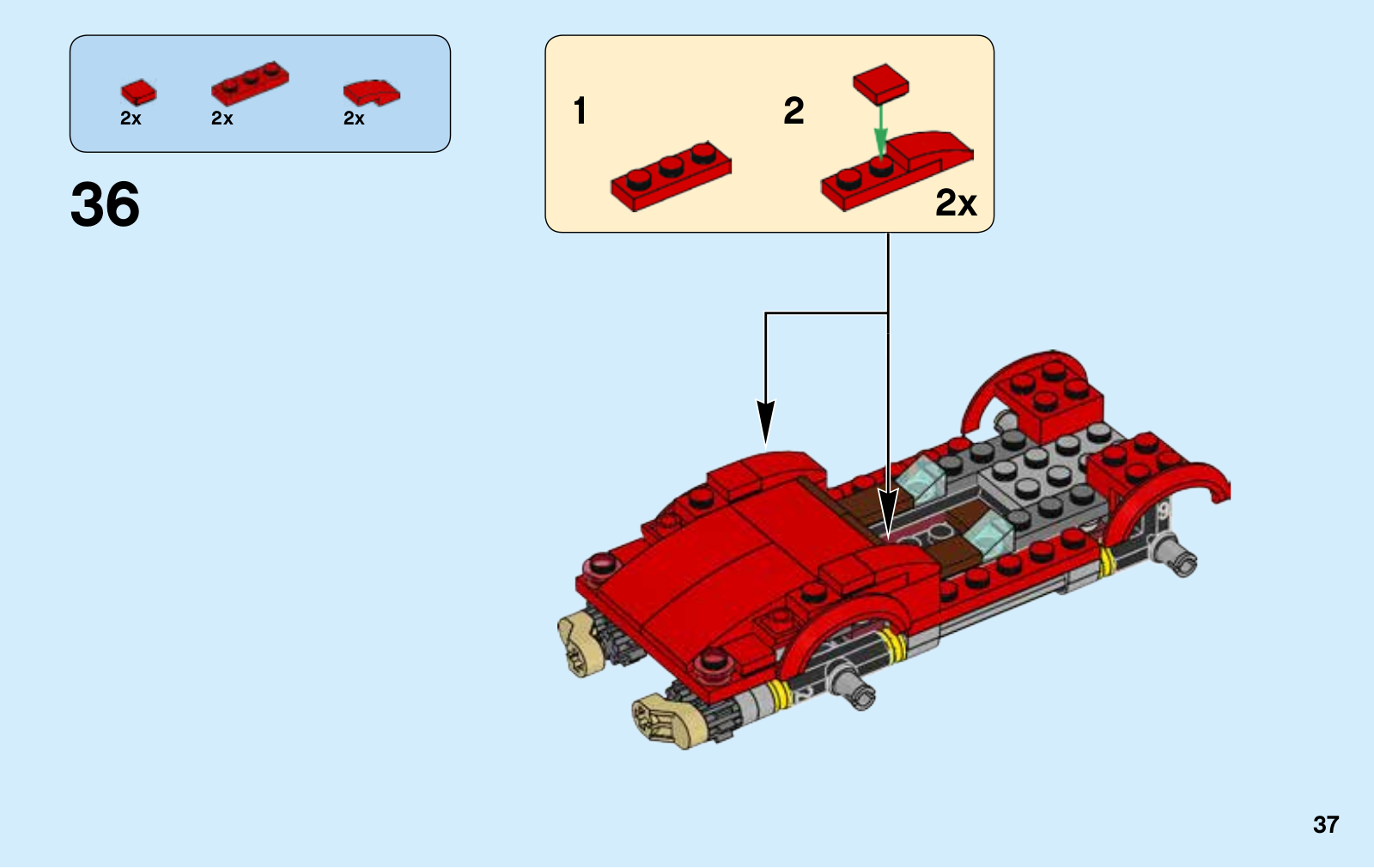 2x 2x 2x

36

1

2

2x

37