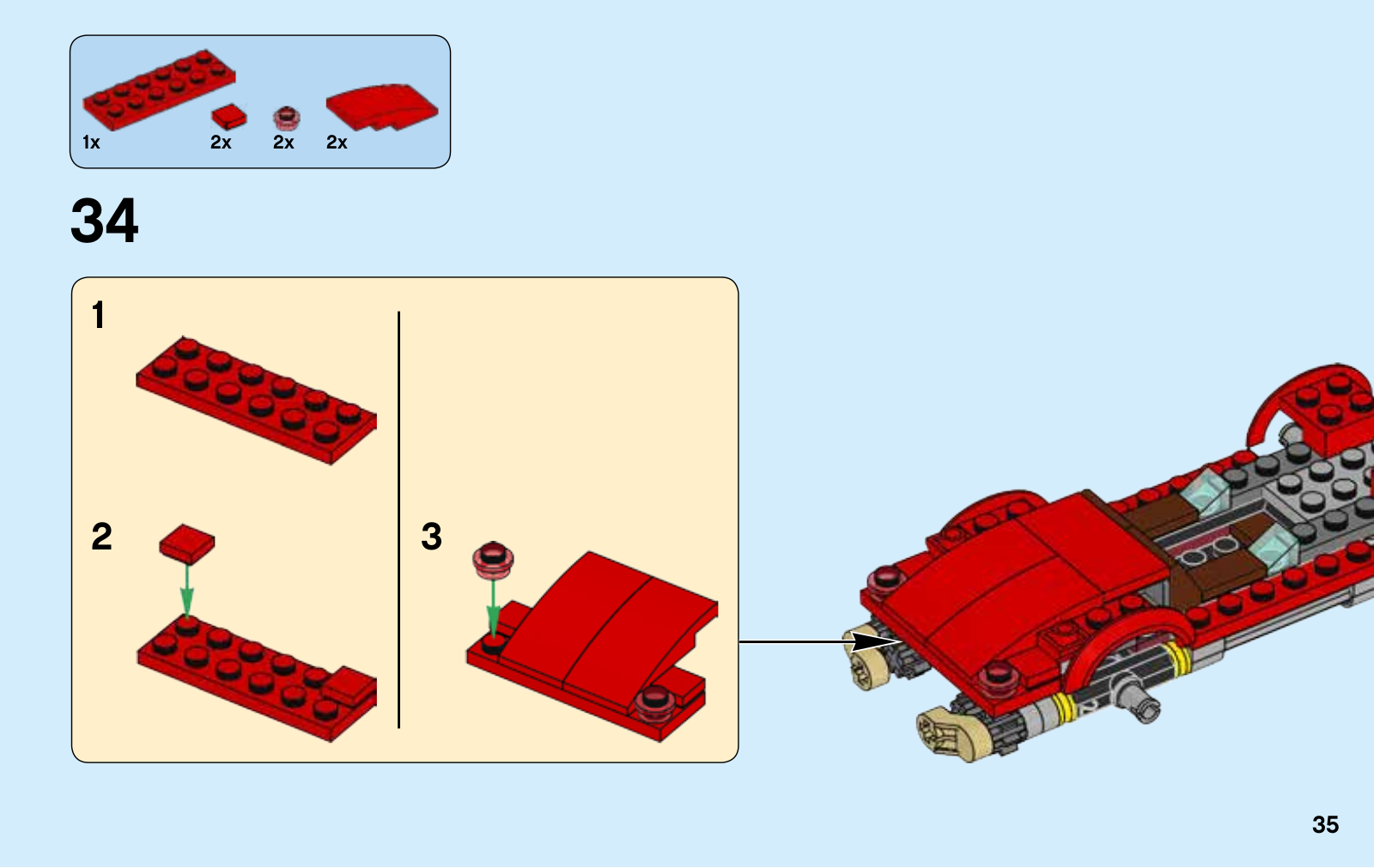 1x
2x
2x
2x

34

1

2

3

35