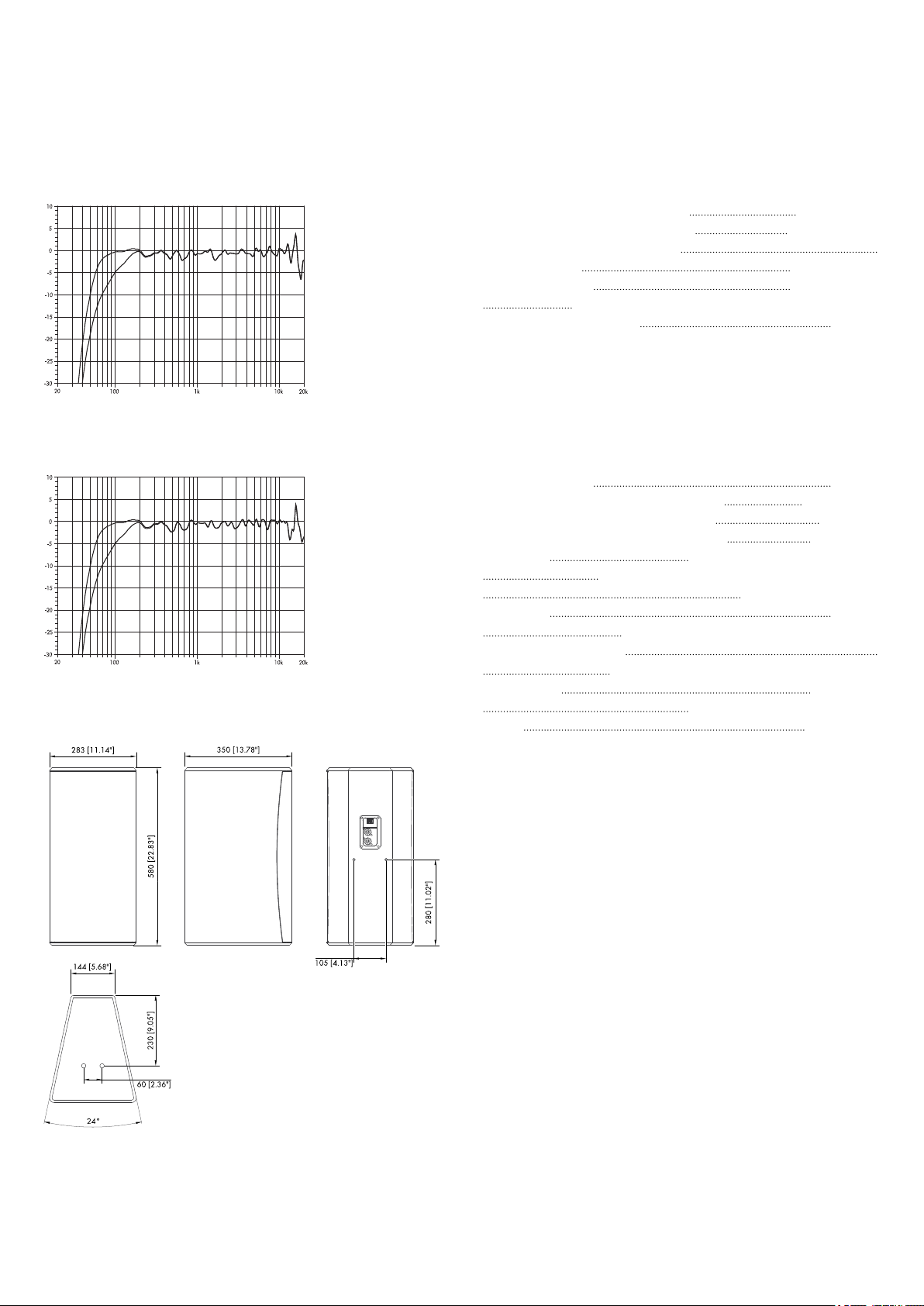 10
5
0
-5
-10
-15
-20
-25
-30
20
100
1k
10k
20k

10
5
0
-5
-10
-15
-20
-25
-30
20
100
1k
10k
20k

283 [11.14"]
350 [13.78"]
580 [22.83"]
280 [11.02"]
105 [4.13"]
144 [5.68"]
230 [9.05"]
60 [2.36"]
24°