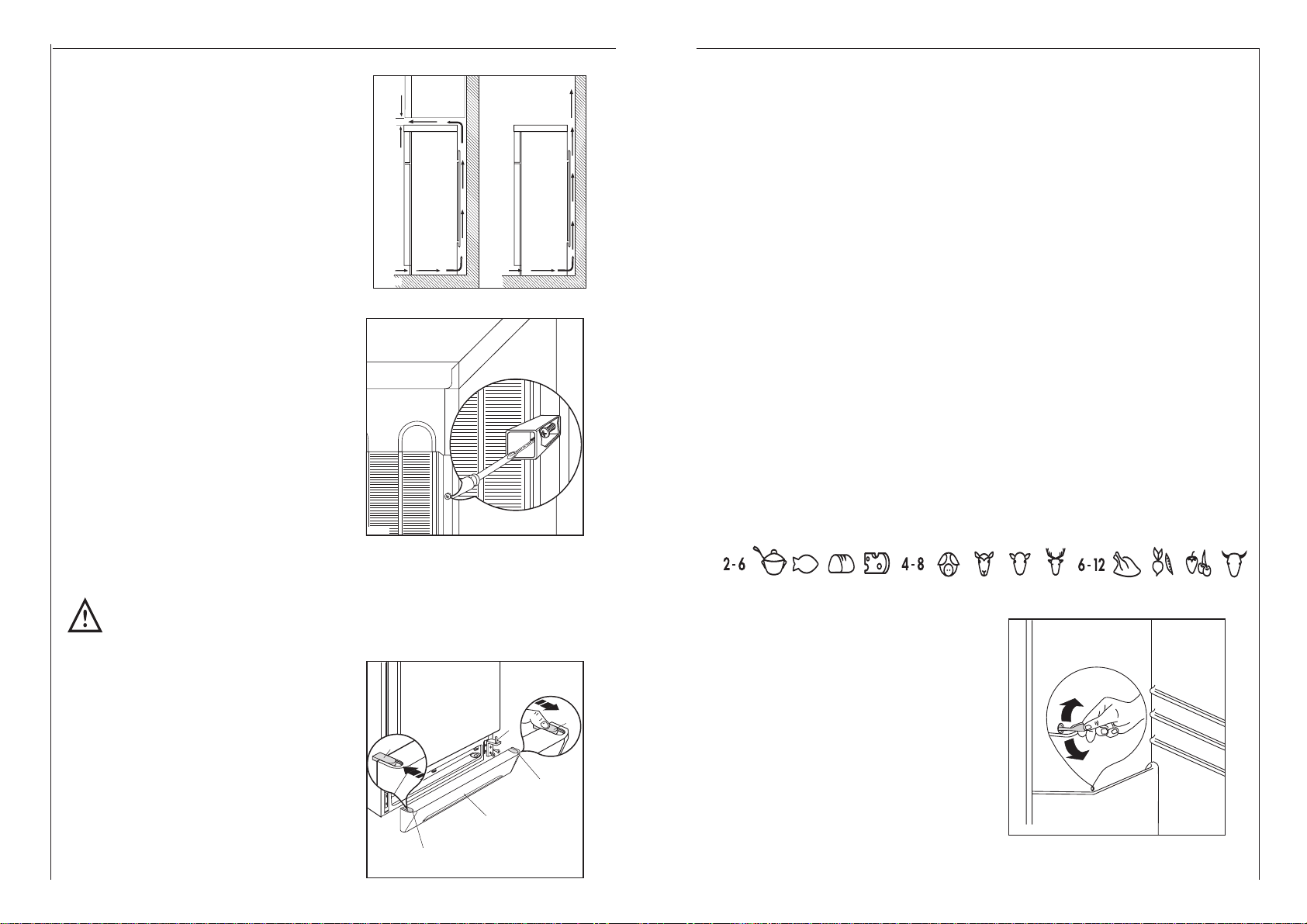 2-6 4-8 6-12