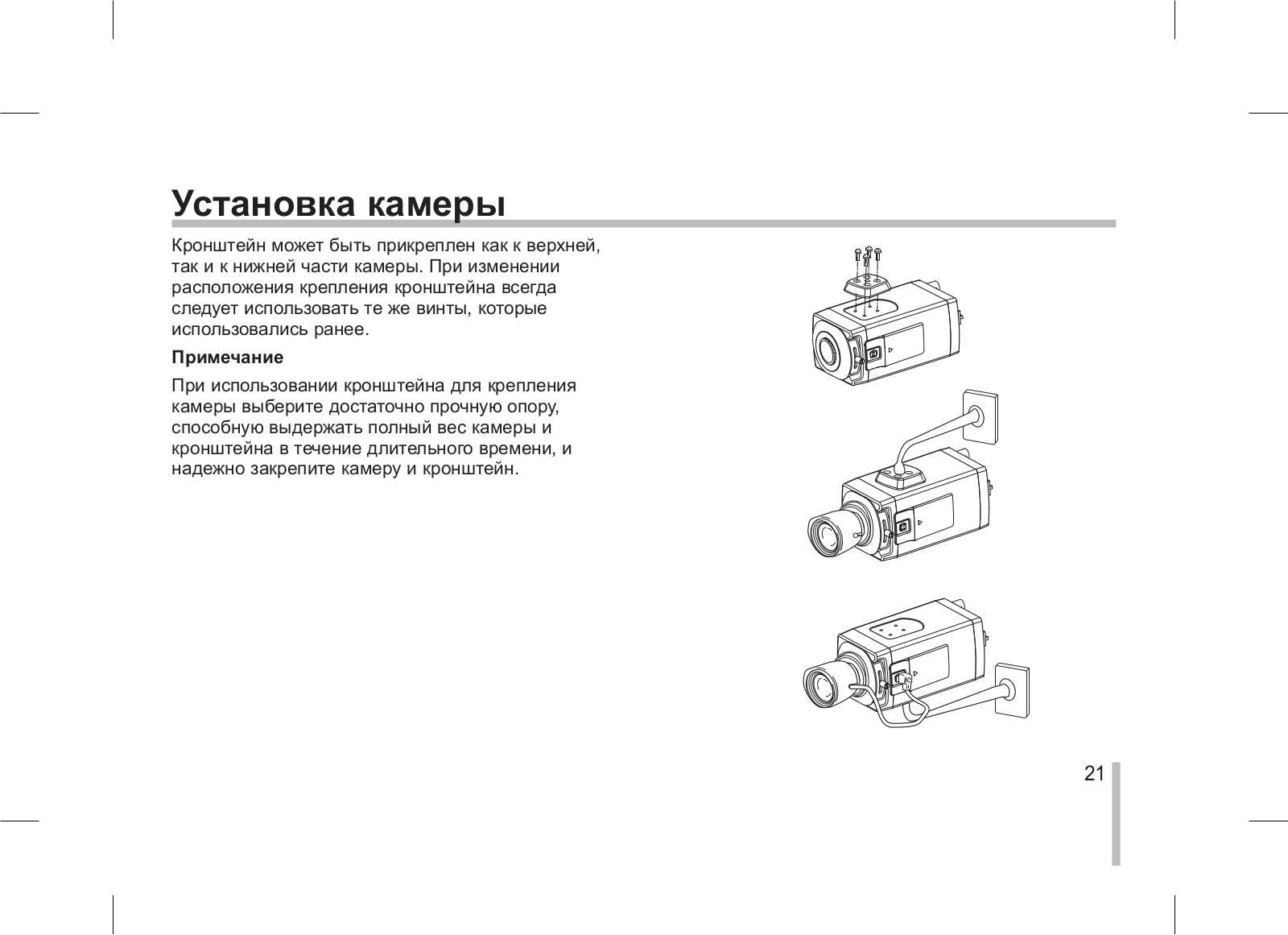 Установка камеры

Кронштейн может быть прикреплен как к верхней, так и к нижней части камеры. При изменении расположения крепления кронштейна всегда следует использовать те же винты, которые использовались ранее.

Примечание

При использовании кронштейна для крепления камеры выберите достаточно прочную опору, способную выдержать полный вес камеры и кронштейна в течение длительного времени, и надежно закрепите камеру и кронштейн.

21