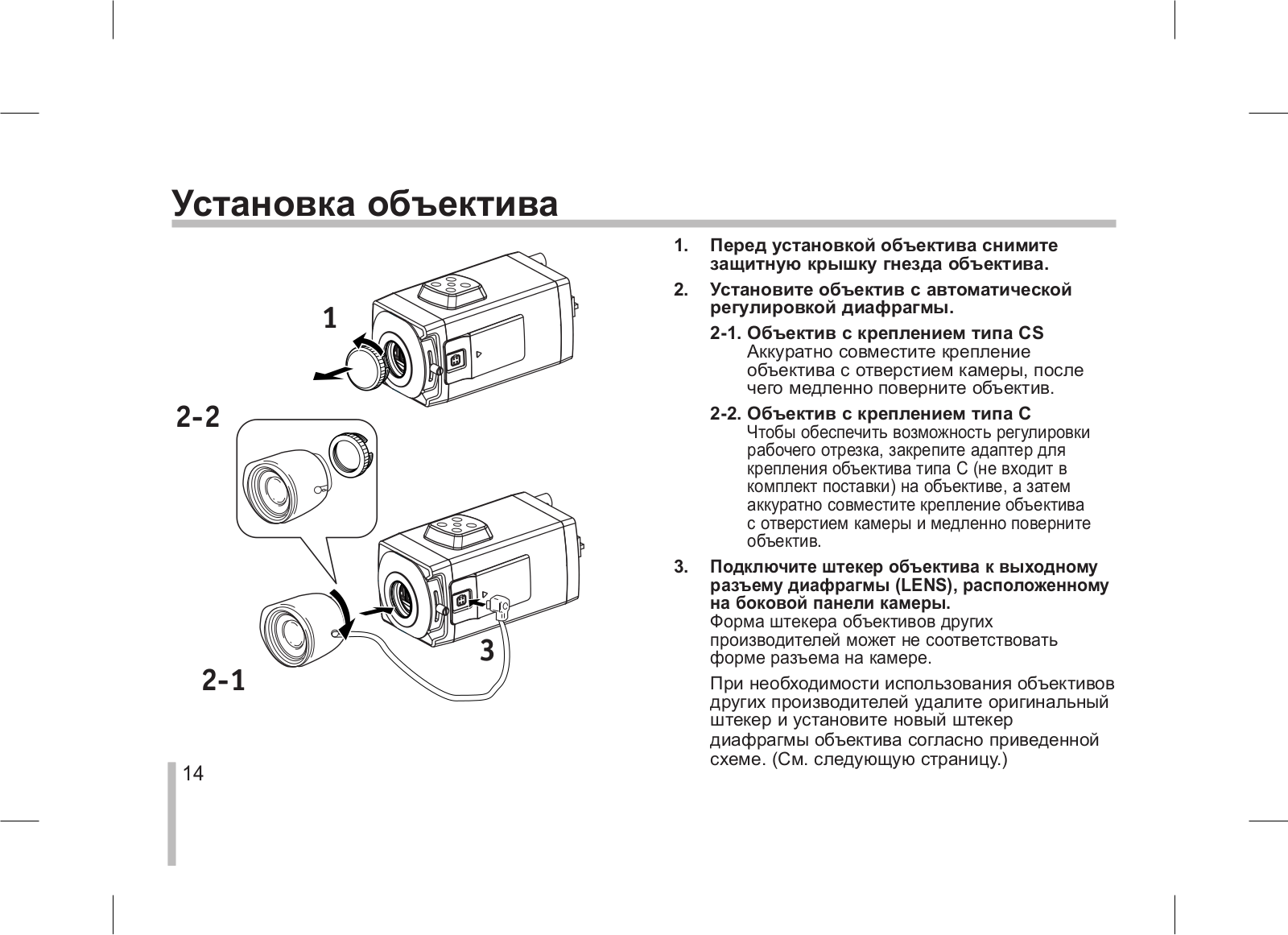 Установка объектива

1

2-2

3

2-1

1. Перед установкой объектива снимите защитную крышку гнезда объектива.

2. Установите объектив с автоматической регулировкой диафрагмы.

2-1. Объектив с креплением типа CS
Аккуратно совместите крепление объектива с отверстием камеры, после чего медленно поверните объектив.

2-2. Объектив с креплением типа C
Чтобы обеспечить возможность регулировки рабочего отрезка, закрепите адаптер для крепления объектива типа C (не входит в комплект поставки) на объективе, а затем аккуратно совместите крепление объектива с отверстием камеры и медленно поверните объектив.

3. Подключите штекер объектива к выходному разъему диафрагмы (LENS), расположенному на боковой панели камеры.
Форма штекера объективов других производителей может не соответствовать форме разъема на камере.

При необходимости использования объективов других производителей удалите оригинальный штекер и установите новый штекер диафрагмы объектива согласно приведенной схеме. (См. следующую страницу.)

14