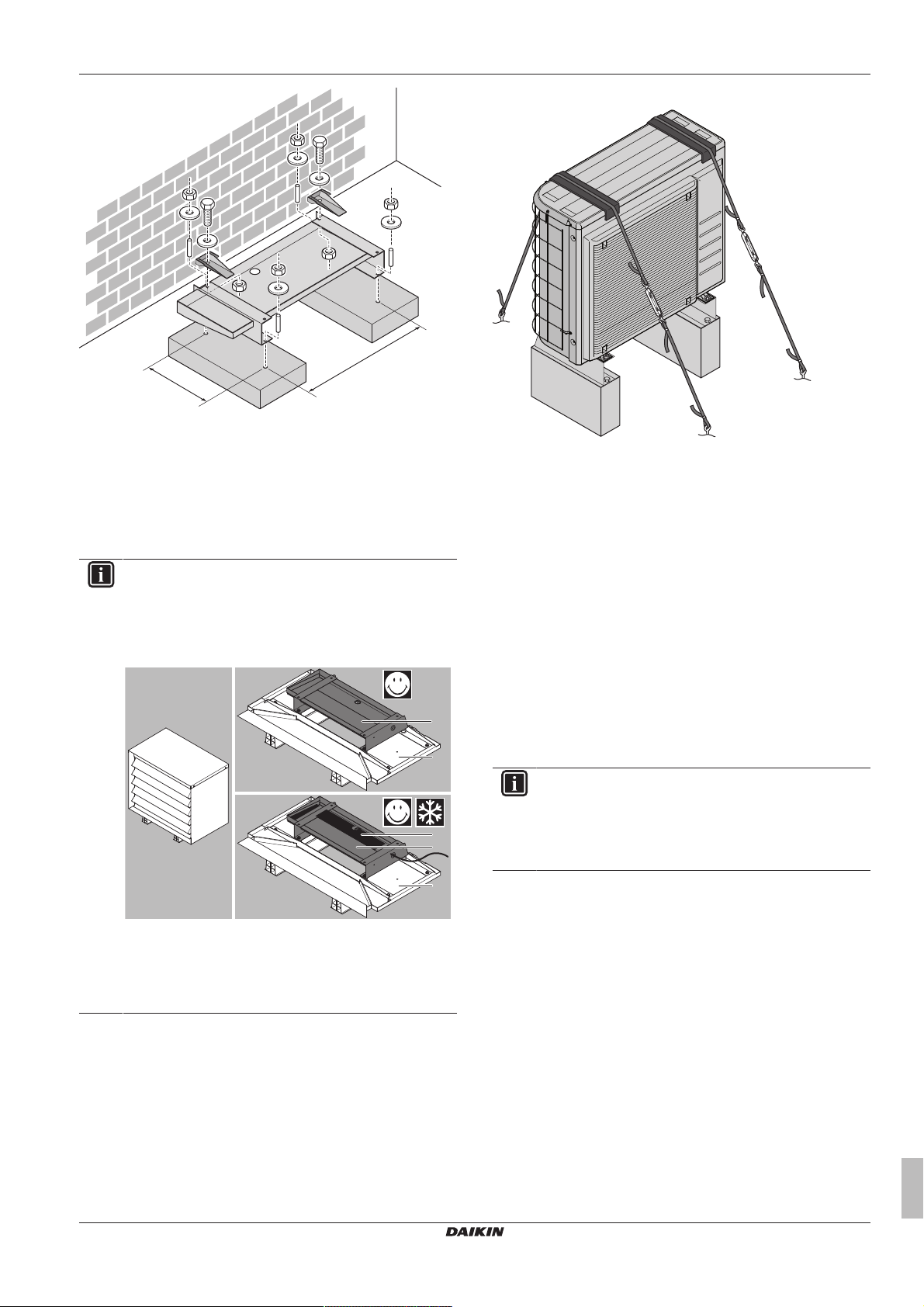 DAIKIN