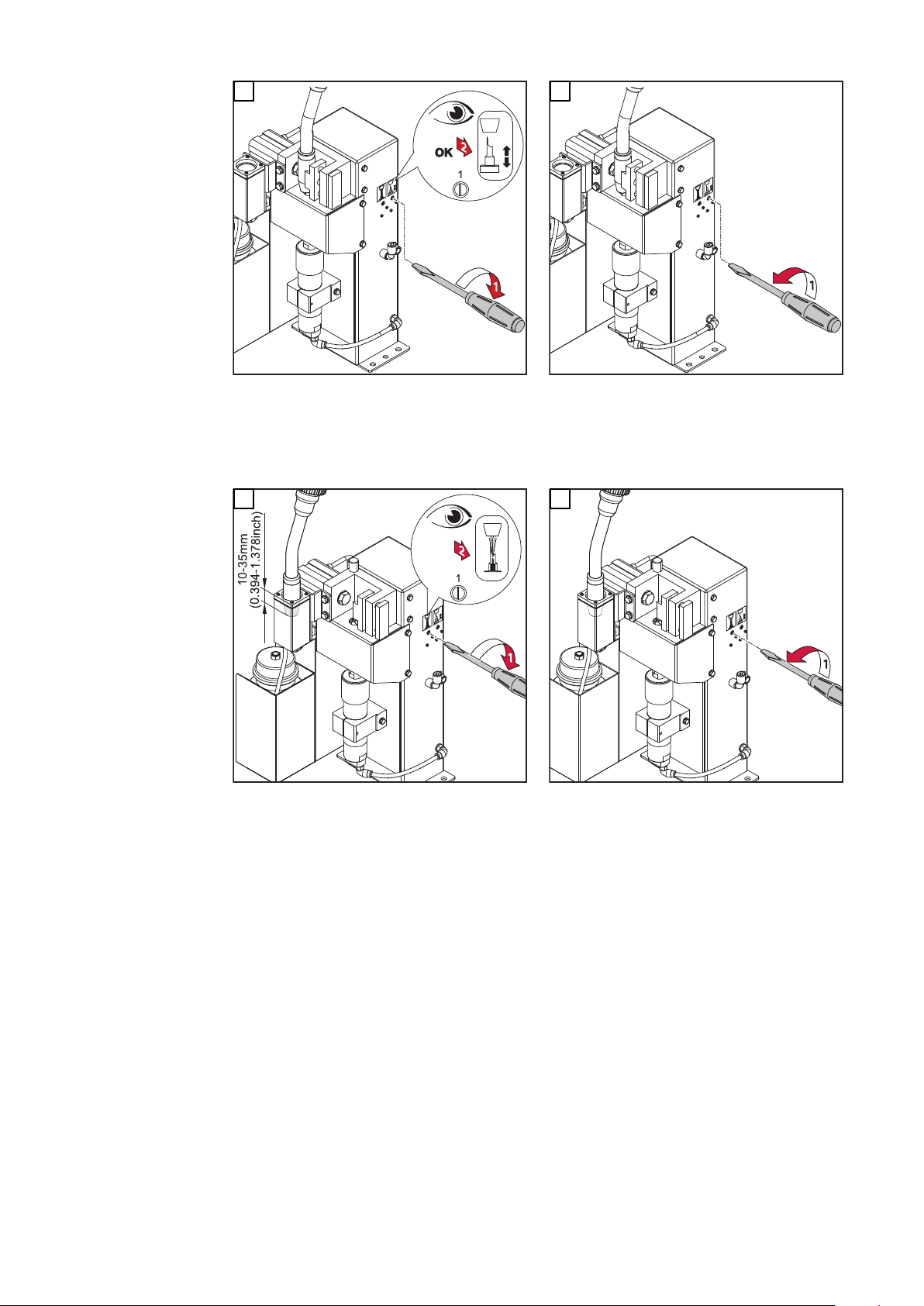 OK 2

1

1

1

10-35mm (0.394-1.378inch)

2

1

1

1