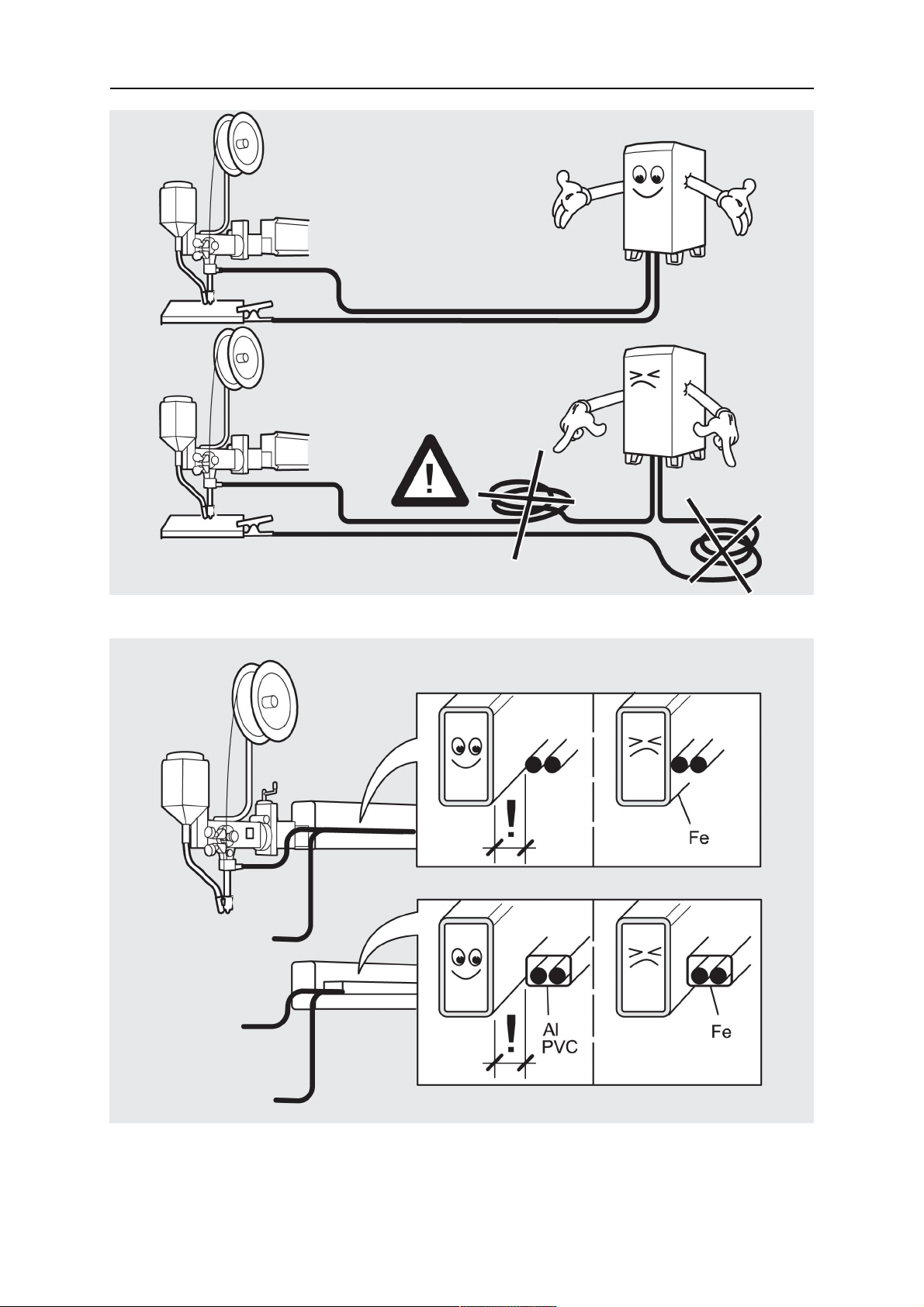 !

!

Fe

!

Al
PVC

Fe