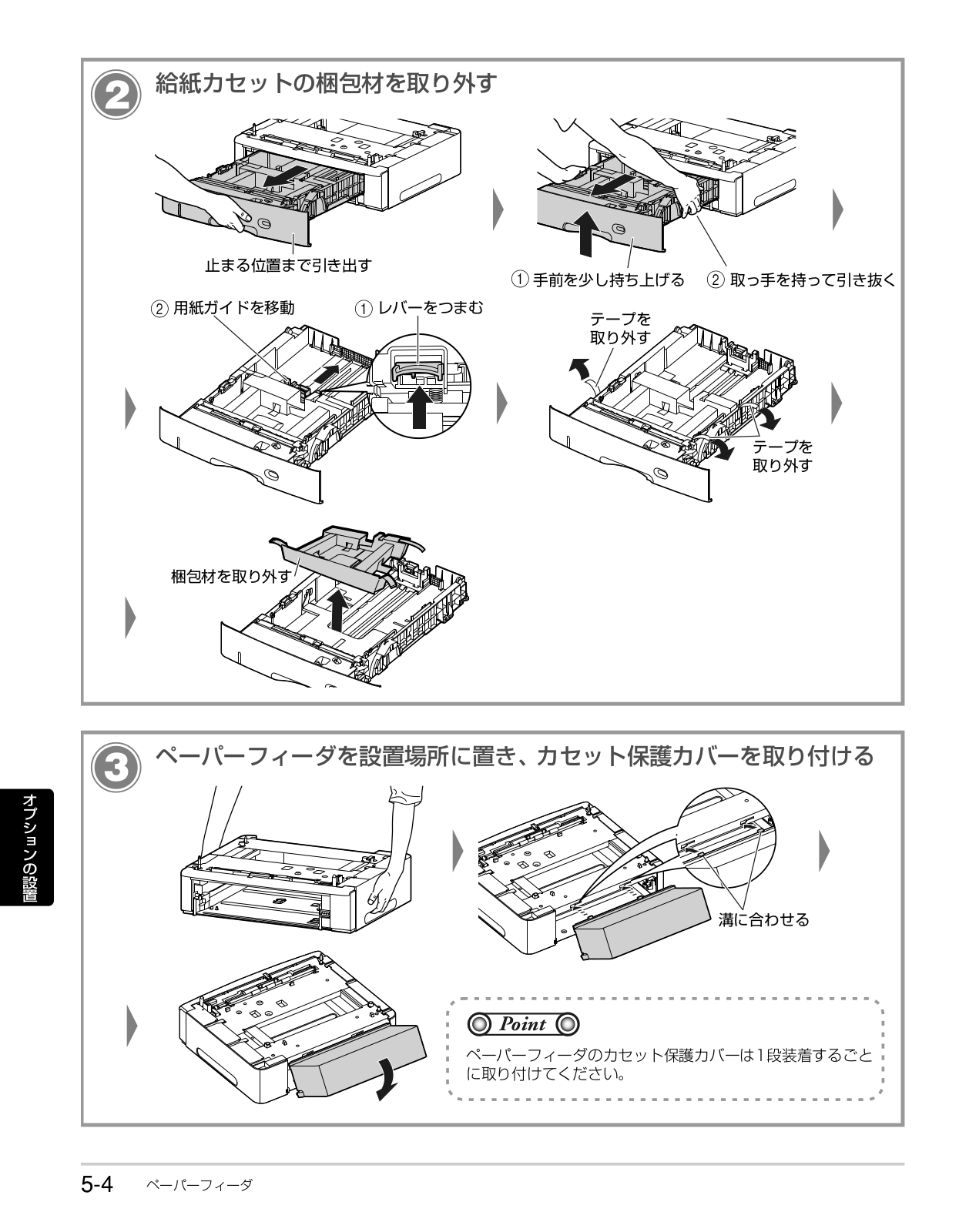 2 給紙カセットの梱包材を取り外す

止まる位置まで引き出す

① 手前を少し持ち上げる　② 取っ手を持って引き抜く

② 用紙ガイドを移動　① レバーをつまむ

テープを取り外す

テープを取り外す

梱包材を取り外す

3 ペーパーフィーダを設置場所に置き、カセット保護カバーを取り付ける

溝に合わせる

Point

ペーパーフィーダのカセット保護カバーは1段装着するごとに取り付けてください。

オプションの設置

5-4　ペーパーフィーダ