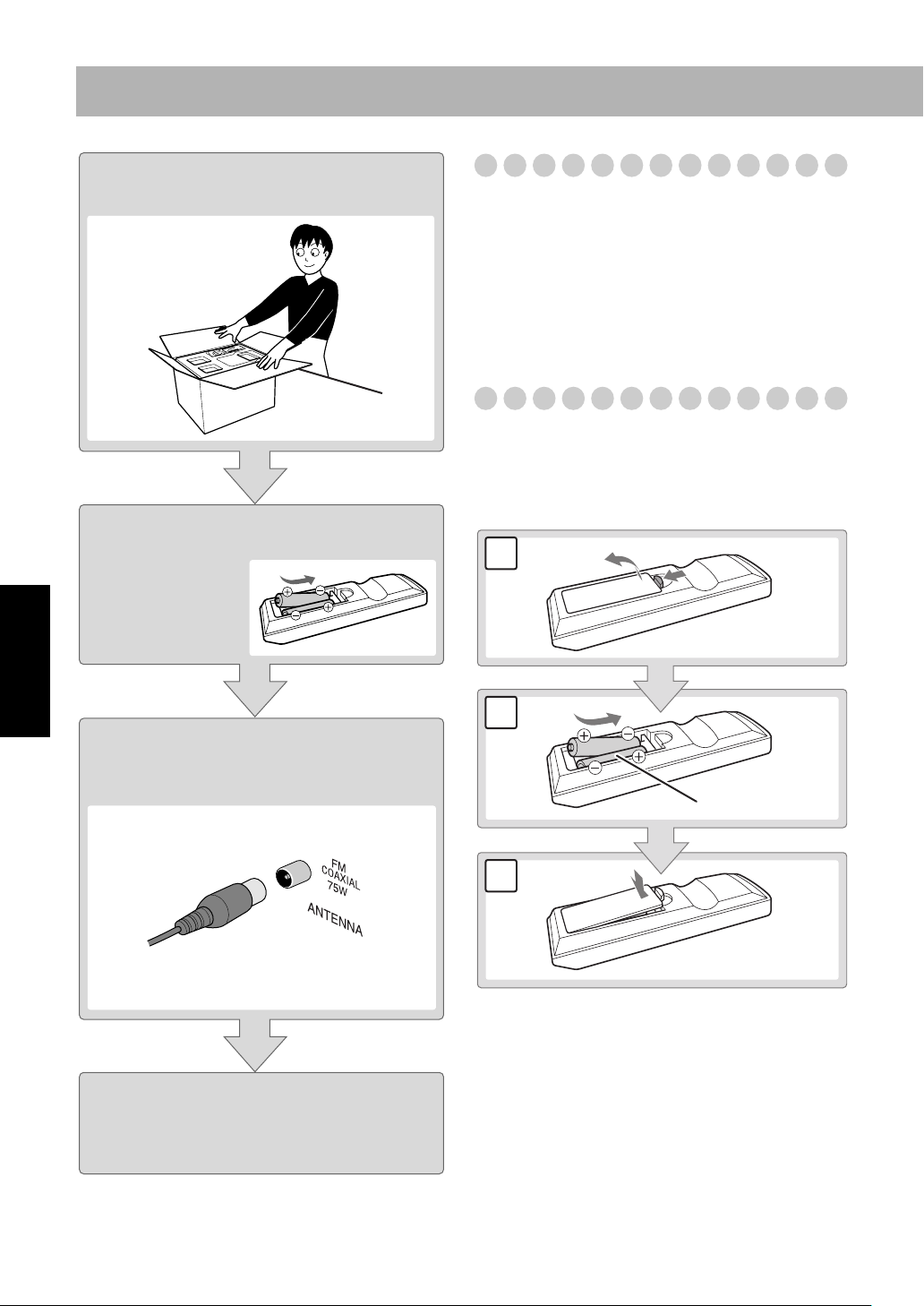 FM
COAXIAL
75W
ANTENNA