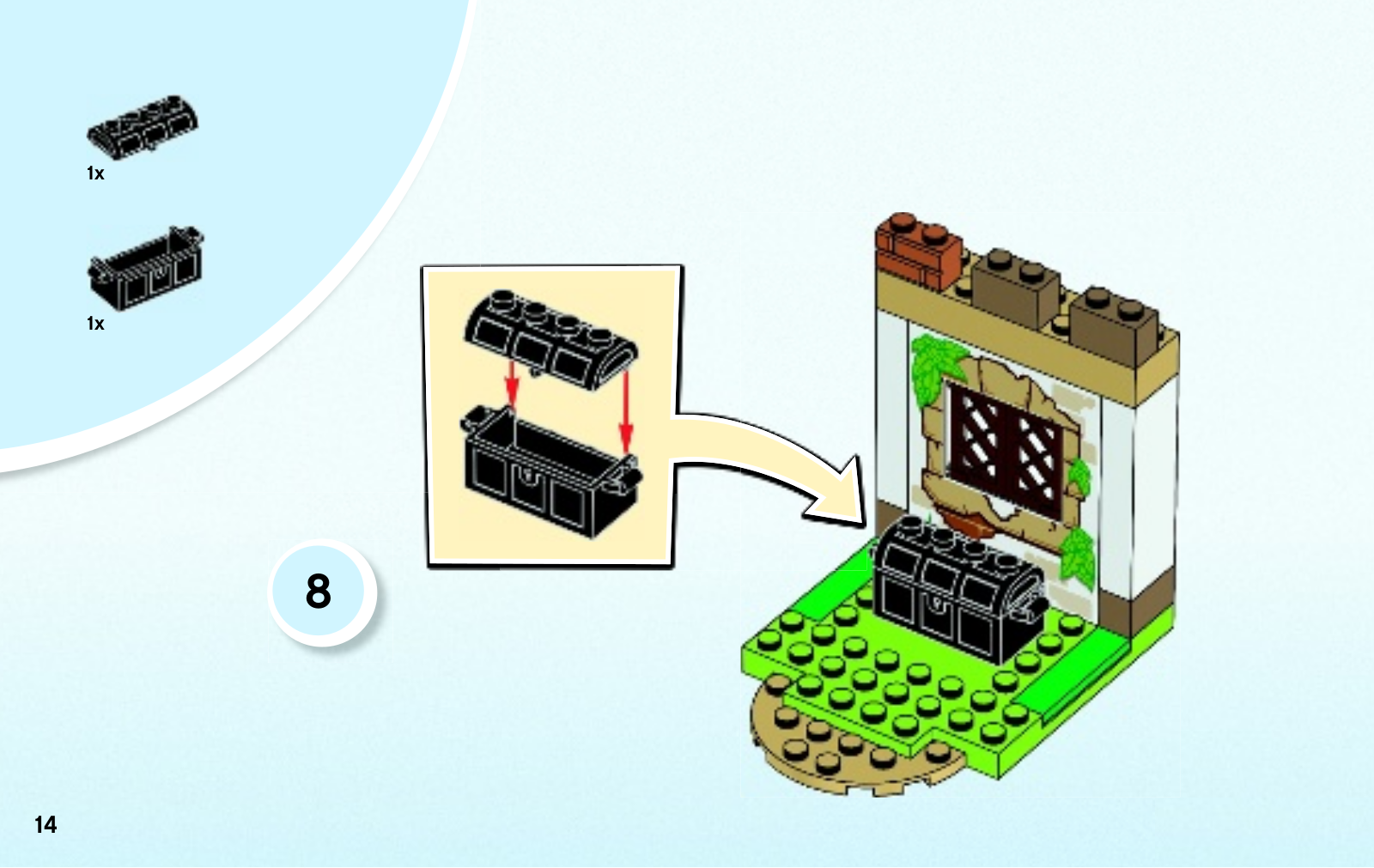 1x

1x

8

14